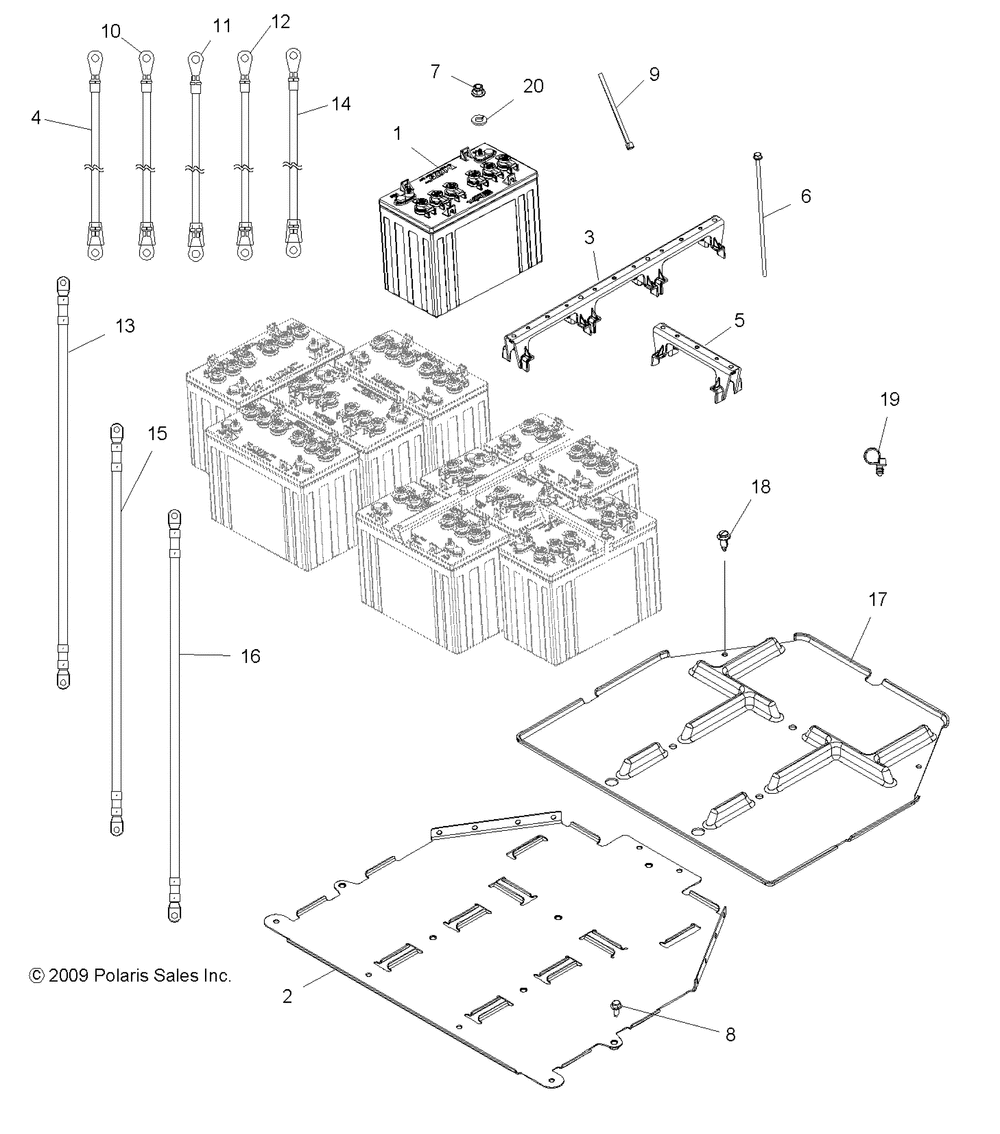 10
11
12
4
14
7
20
9
1
6
3
13
5
19
15
18
17
16
© 2009 Polaris Sales Inc.
2
8