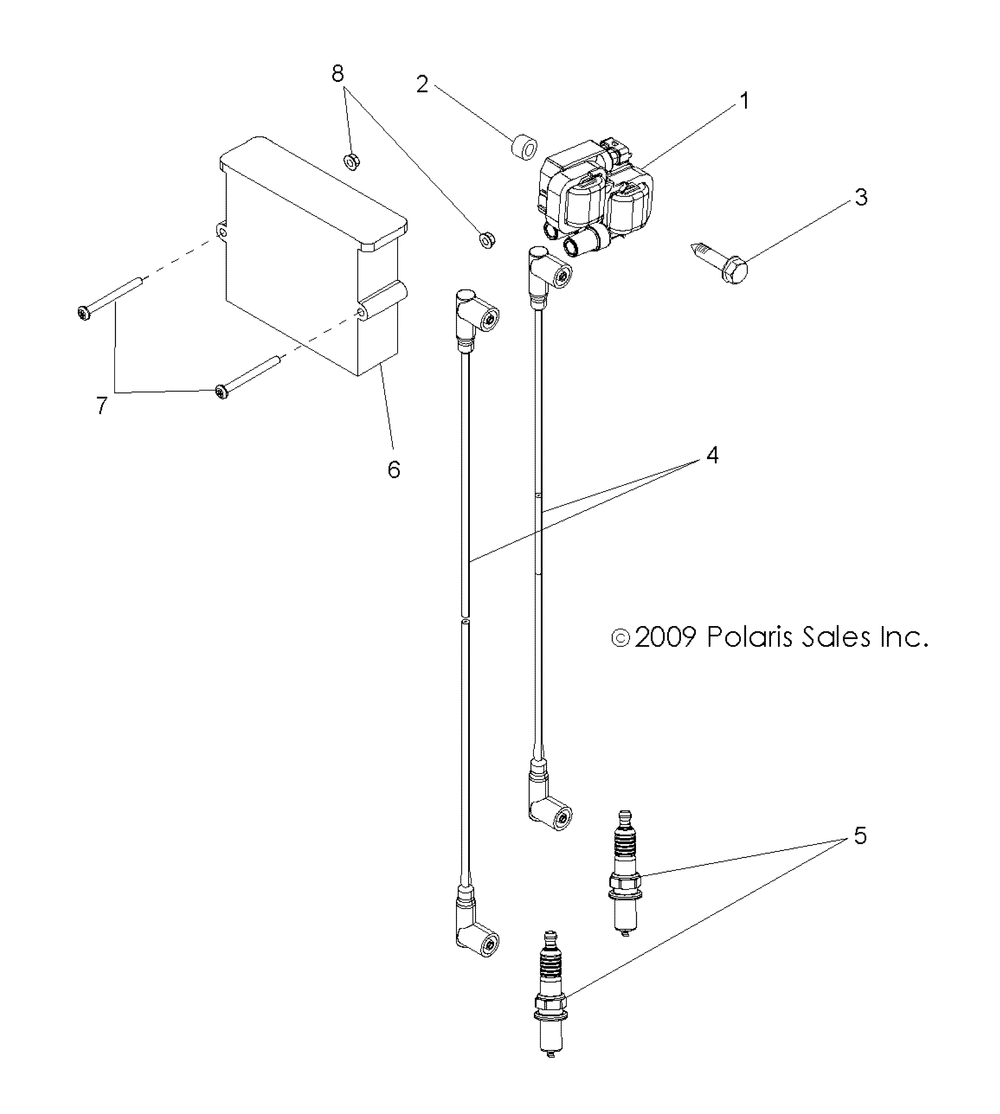 8
2
1
3
7
6
4
©2009 Polaris Sales Inc.
5