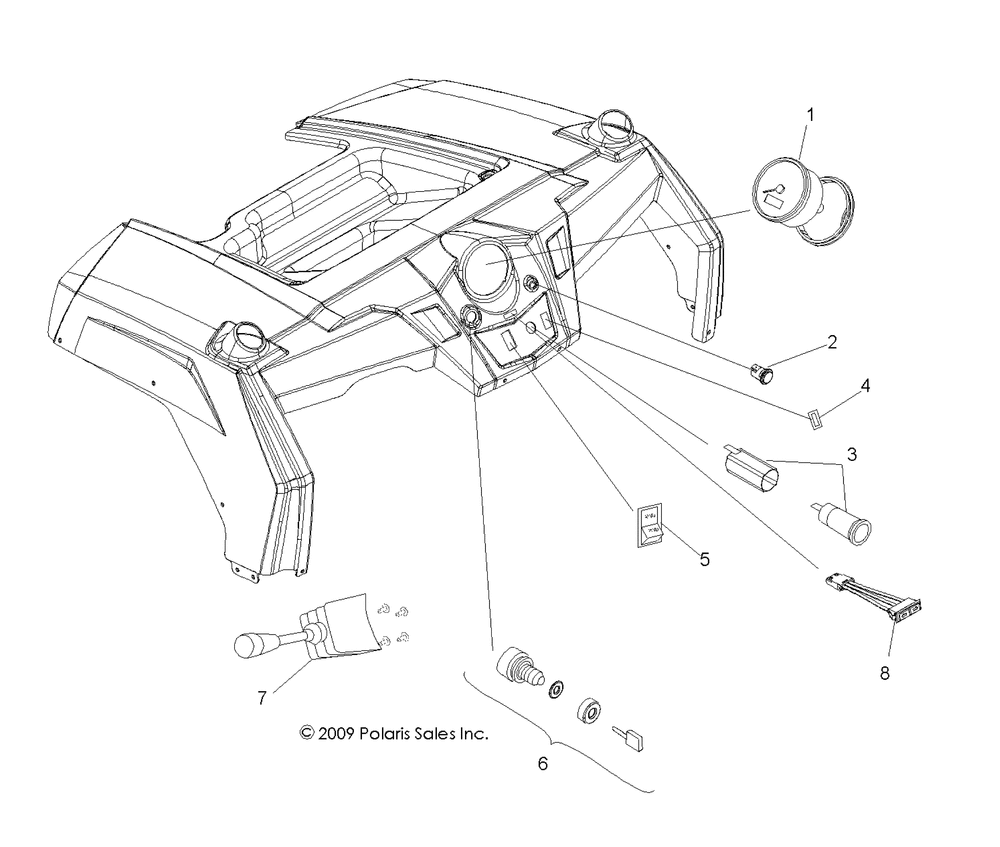 1
2
4
3
5
8
7
© 2009 Polaris Sales Inc.
6