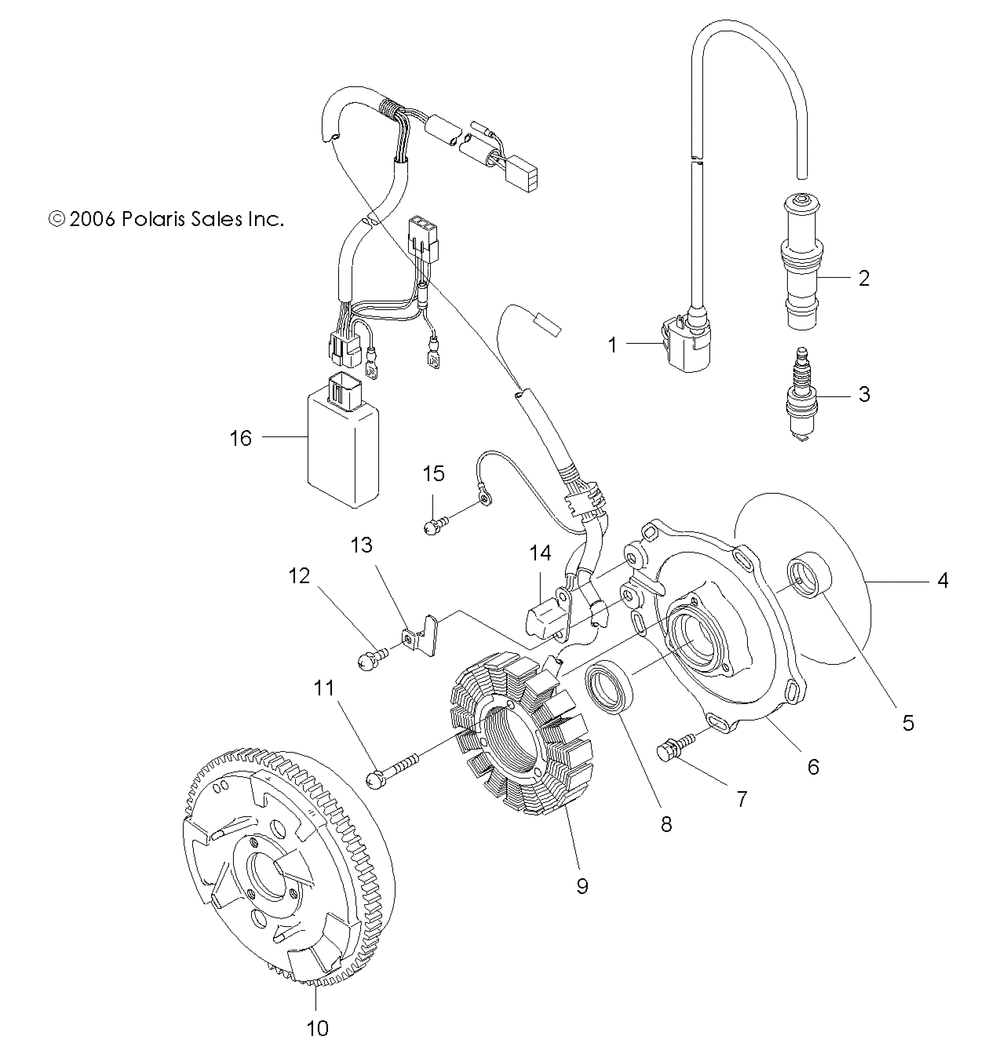 © 2006 Polaris Sales Inc.

1
2
3
16
15
13
14
12
4
5
11
6
7
8
9
10