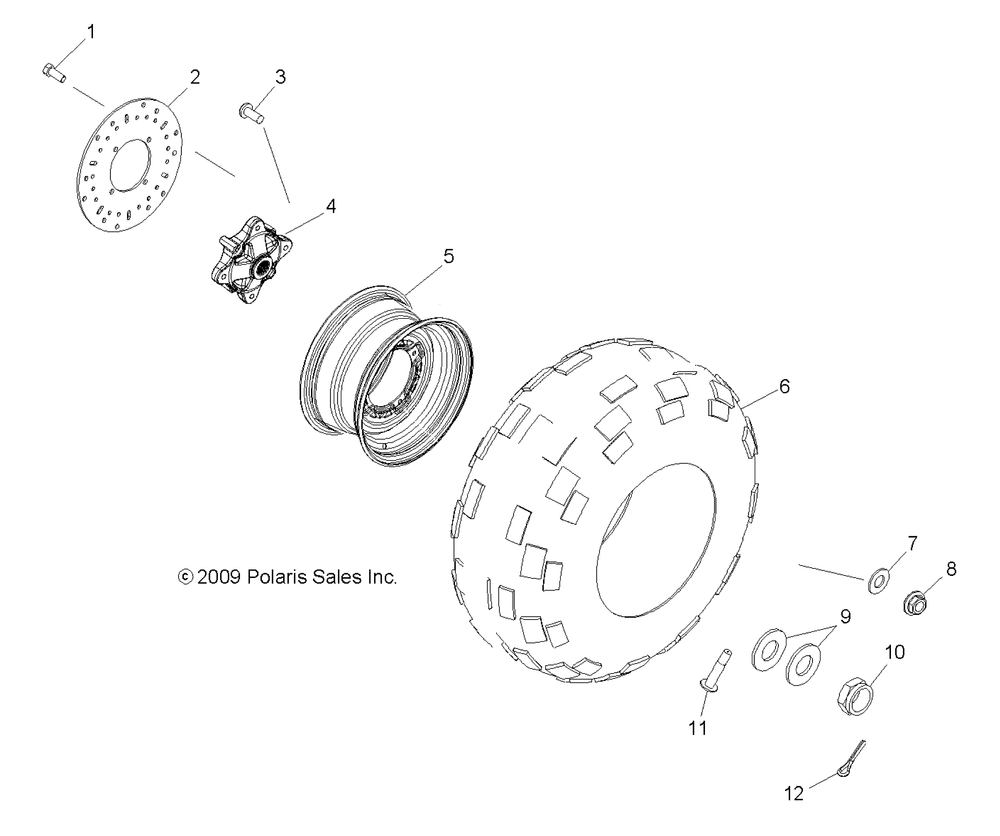 1
2
3
4
5
6
© 2009 Polaris Sales Inc.
7
8
9
10
11
12