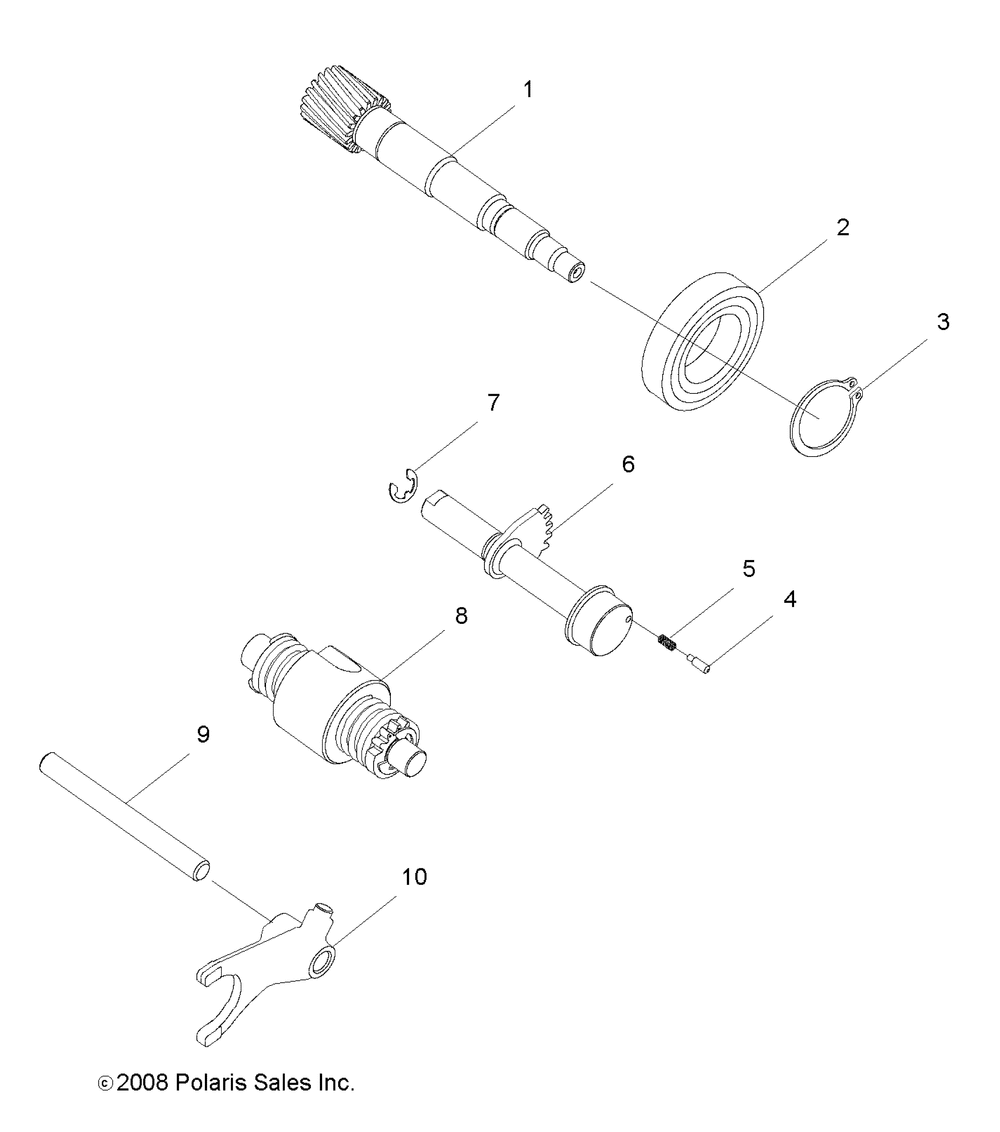 1
2
3
7
6
5
4
8
9
10
©2008 Polaris Sales Inc.