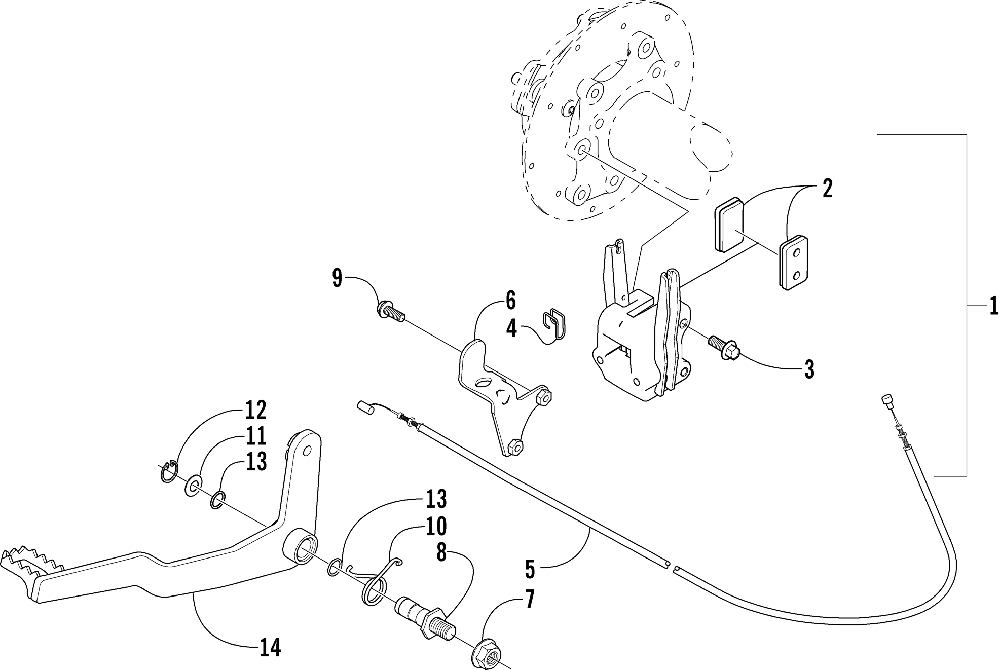 2
1
9
6
4
3
12
11
13
13
10
8
5
7
14