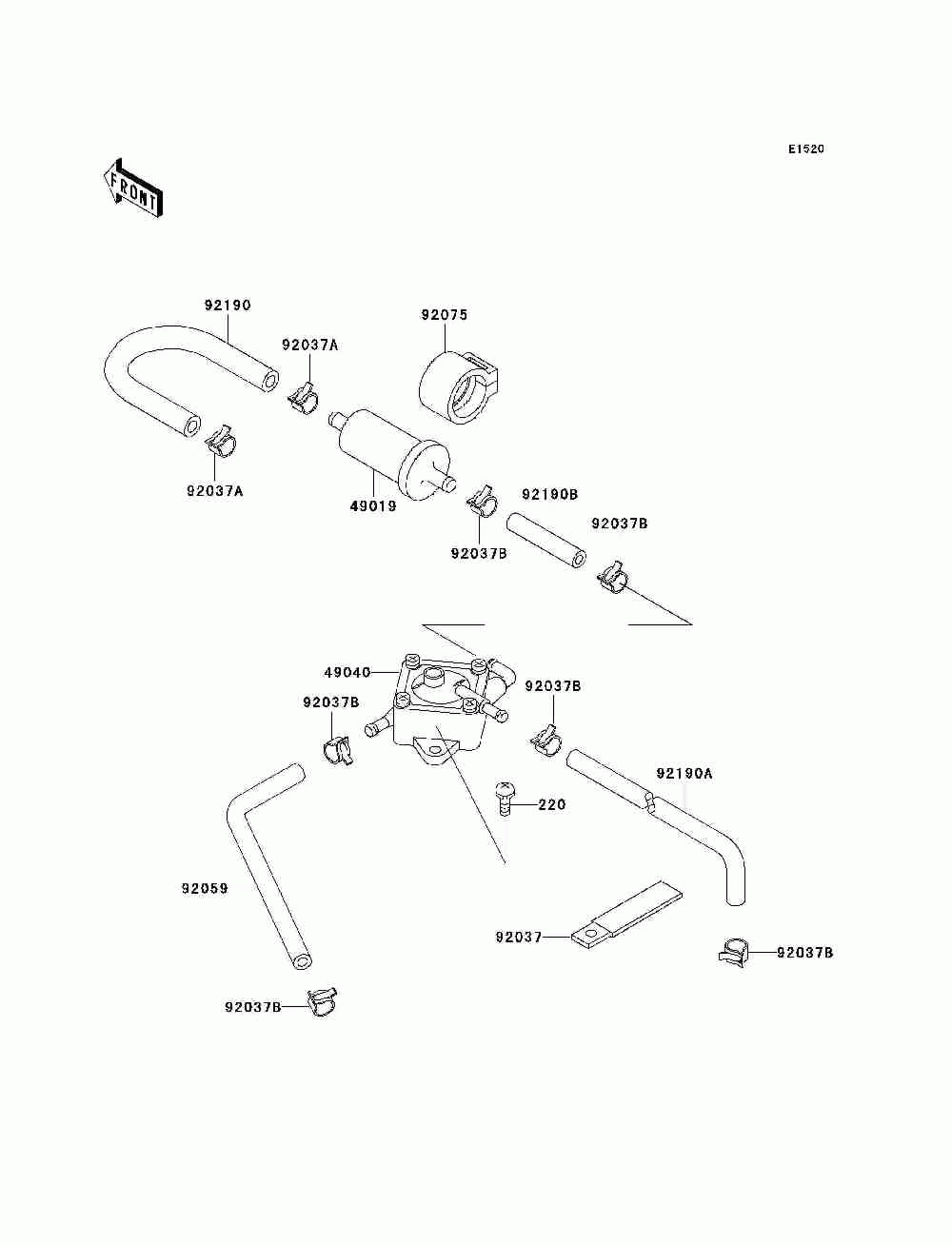 E1520

FRONT

92190
92037A
92075
92037A
49019
92190B
92037B
92037B
49040
92037B
92037B
92190A
220
92059
92037
92037B
92037B