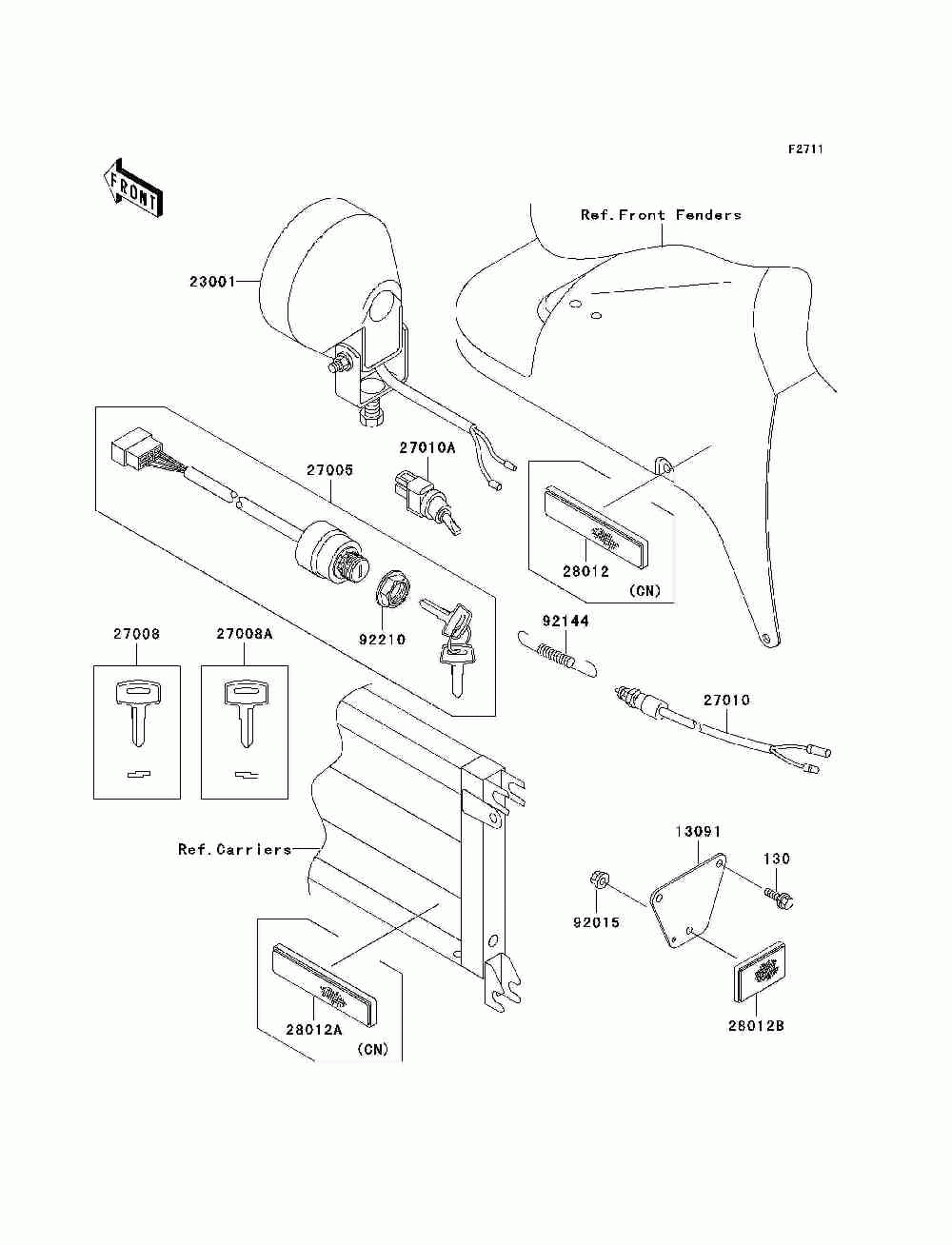 F2711

FRONT

Ref.Front Fenders

23001

27010A

27005

28012

(CN)

92210

92144

27008

27008A

27010

Ref.Carriers

13091

130

92015

28012A

(CN)

28012B