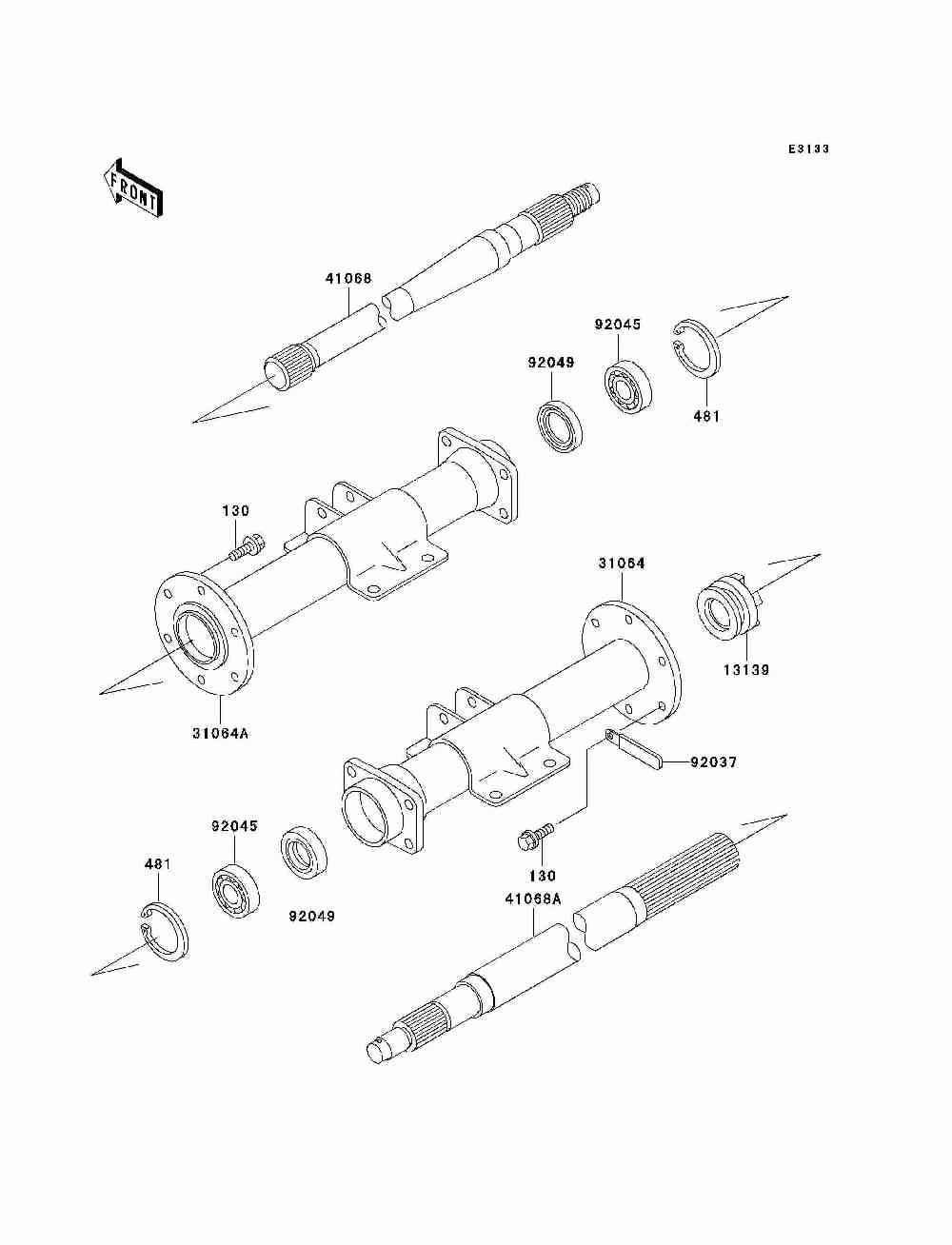 E3133

FRONT

41068

92045

92049

481

130

31064

13139

31064A

92037

92045

481

92049

130

41068A