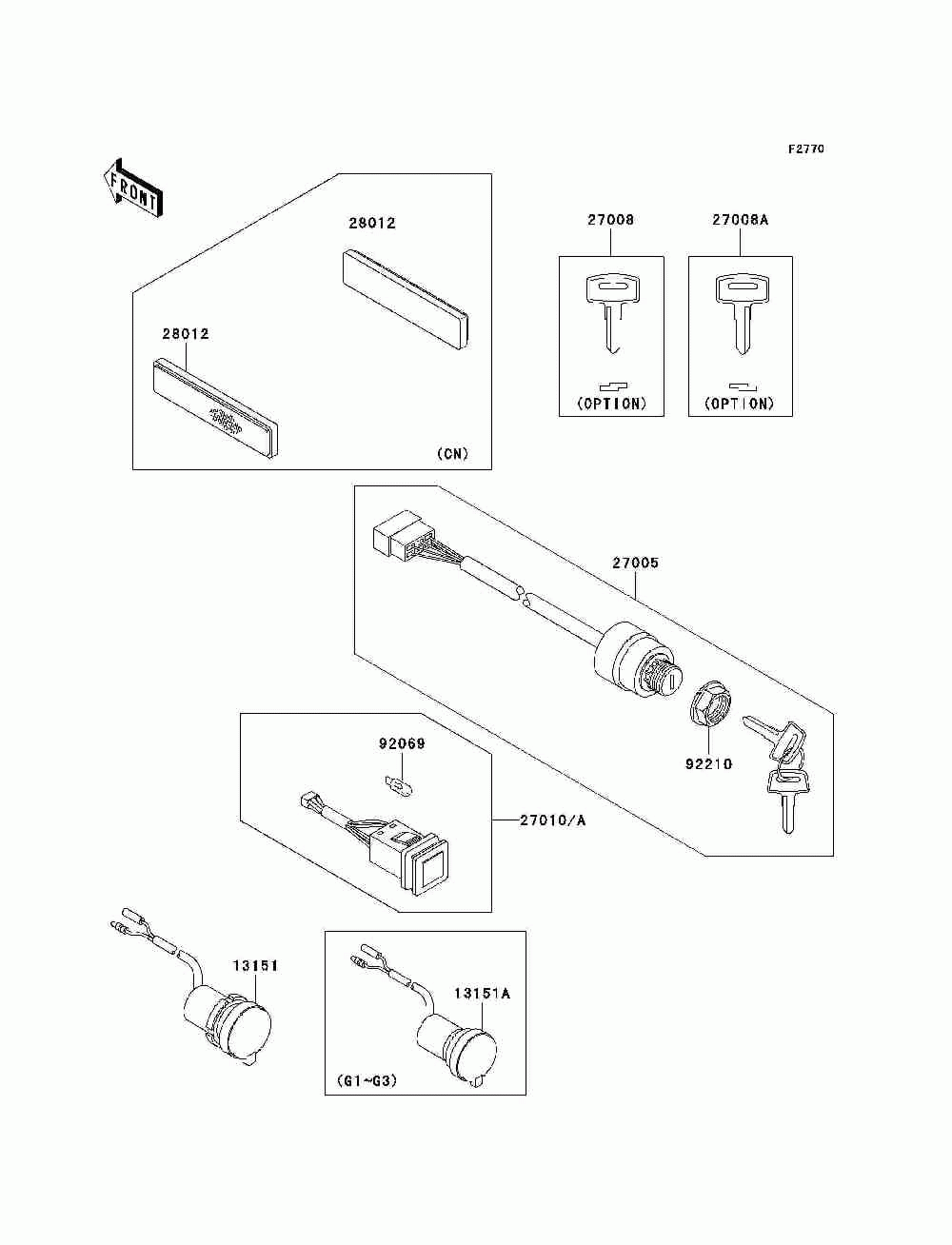 F2770

FRONT

28012

28012

(CN)

27008

(OPTION)

27008A

(OPTION)

27005

92210

92069

27010/A

13151

13151A

(G1~G3)