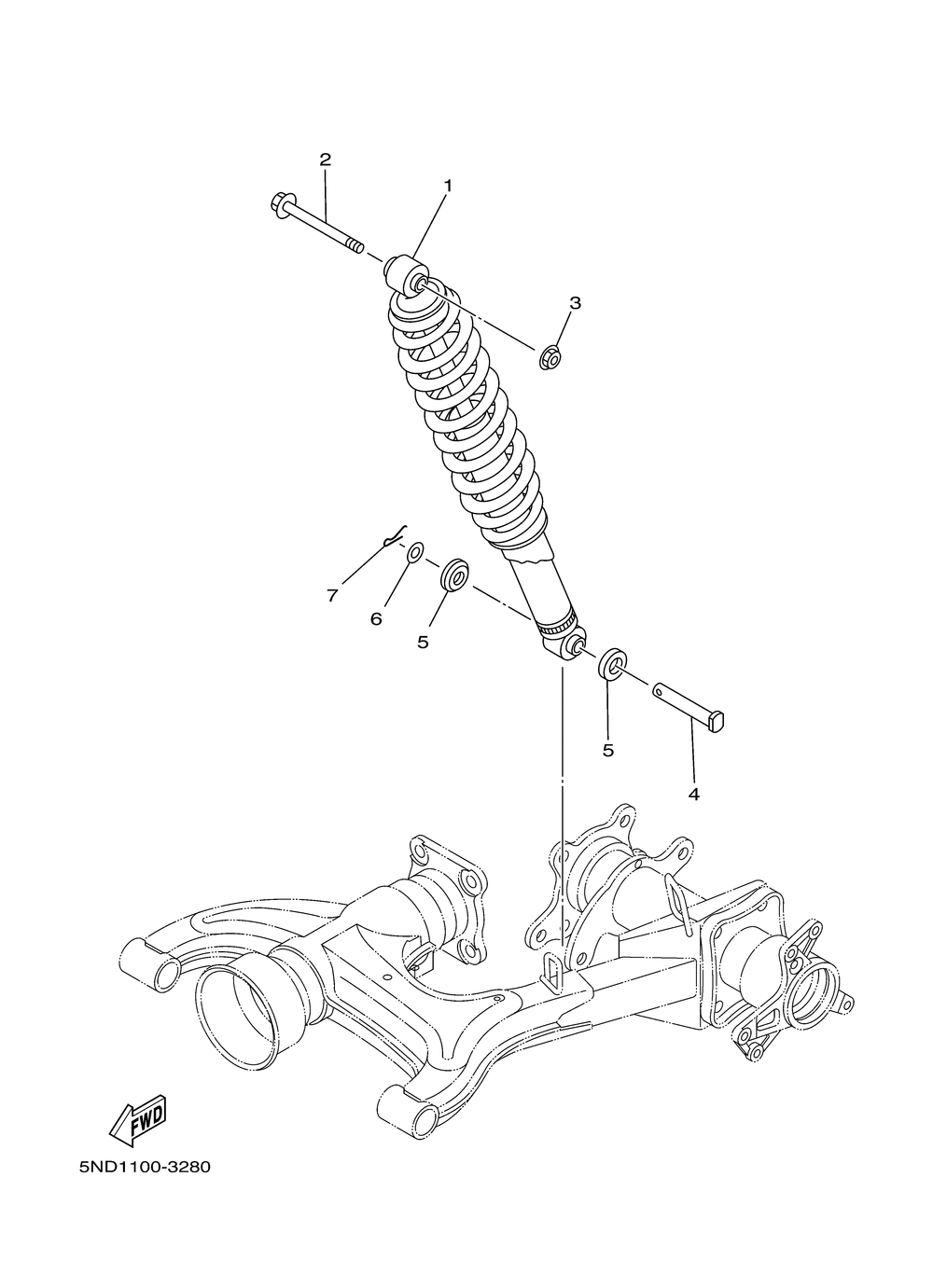 2
1
3
7
6
5
5
4
FWD
5ND1100-3280