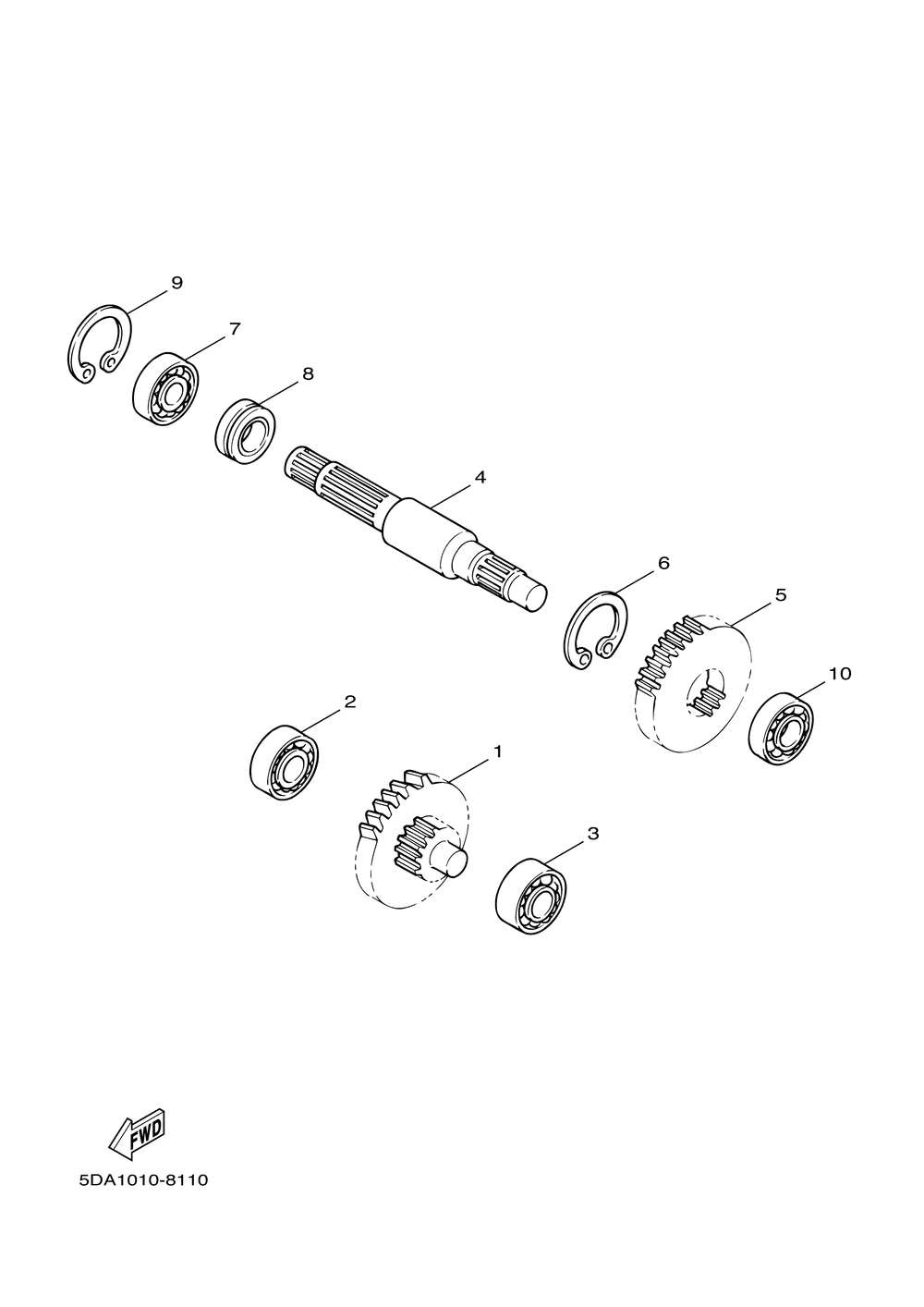 9
7
8
4
6
5
10
2
1
3
FWD
5DA1010-8110