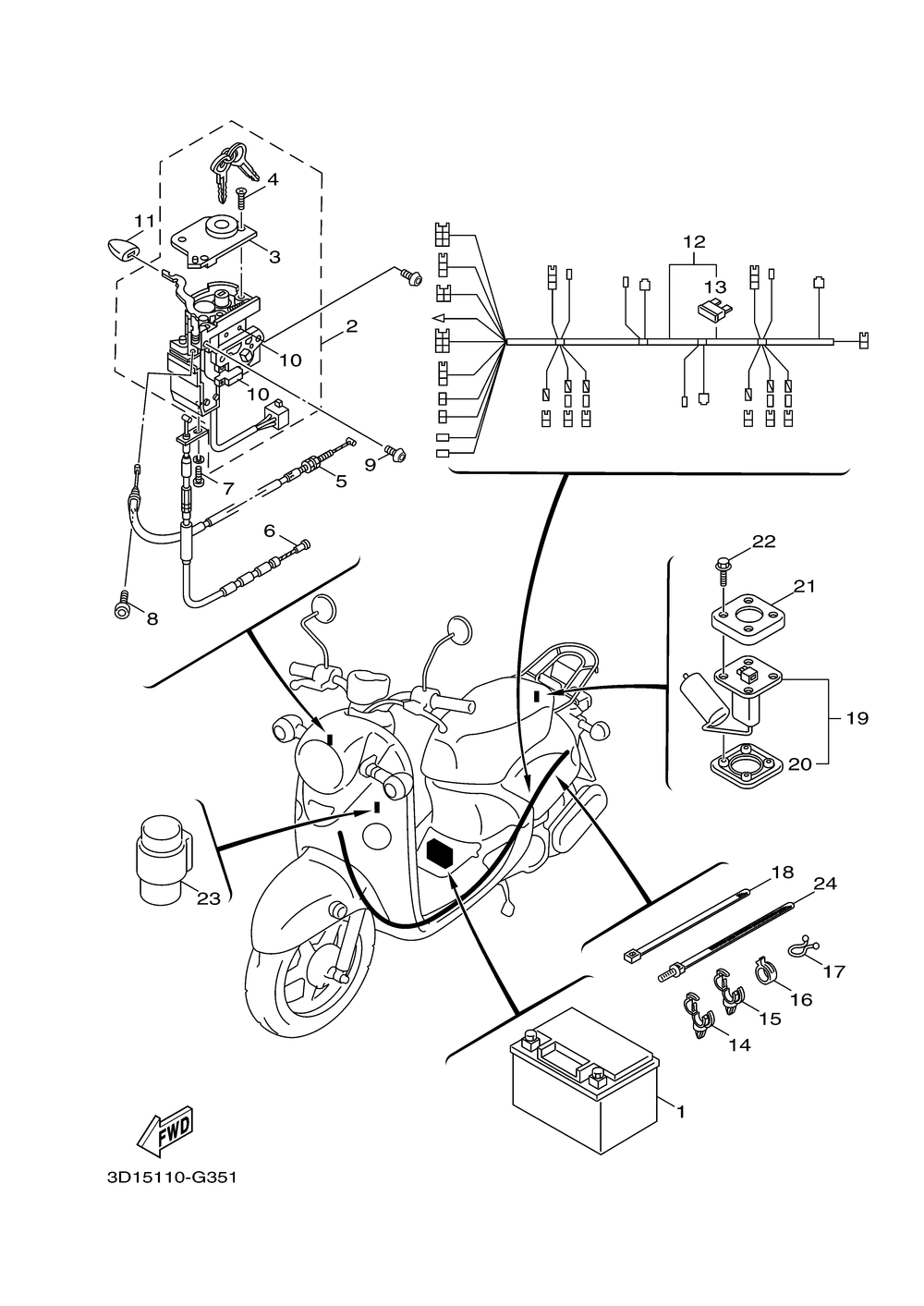 4
11
3
2
10
10
9
7
5
6
8
12
13
22
21
19
20
23
18
24
17
16
15
14
1
FWD
3D15110-G351