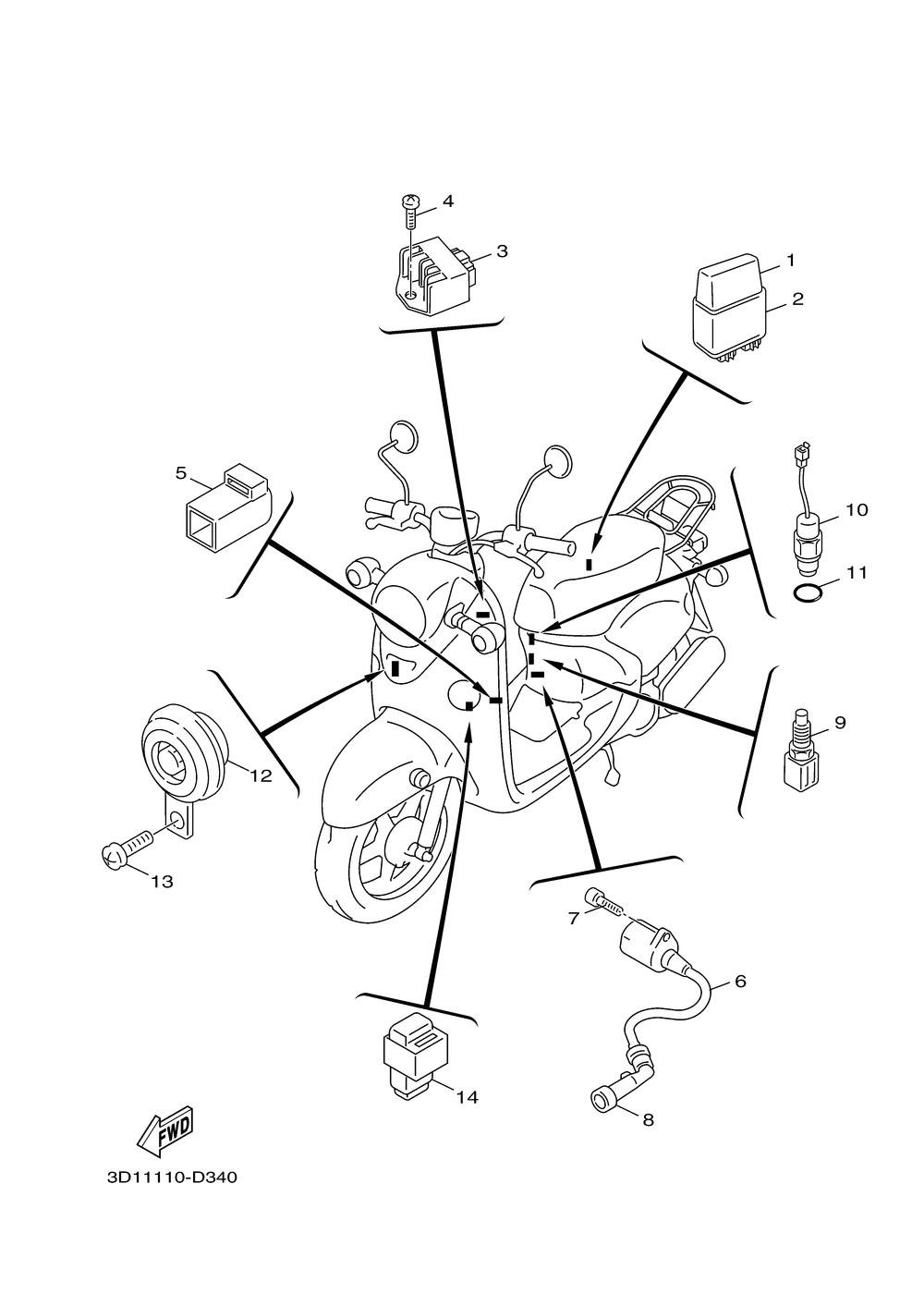 4
3
1
2
5
10
11
9
12
13
7
6
8
14
FWD
3D11110-D340