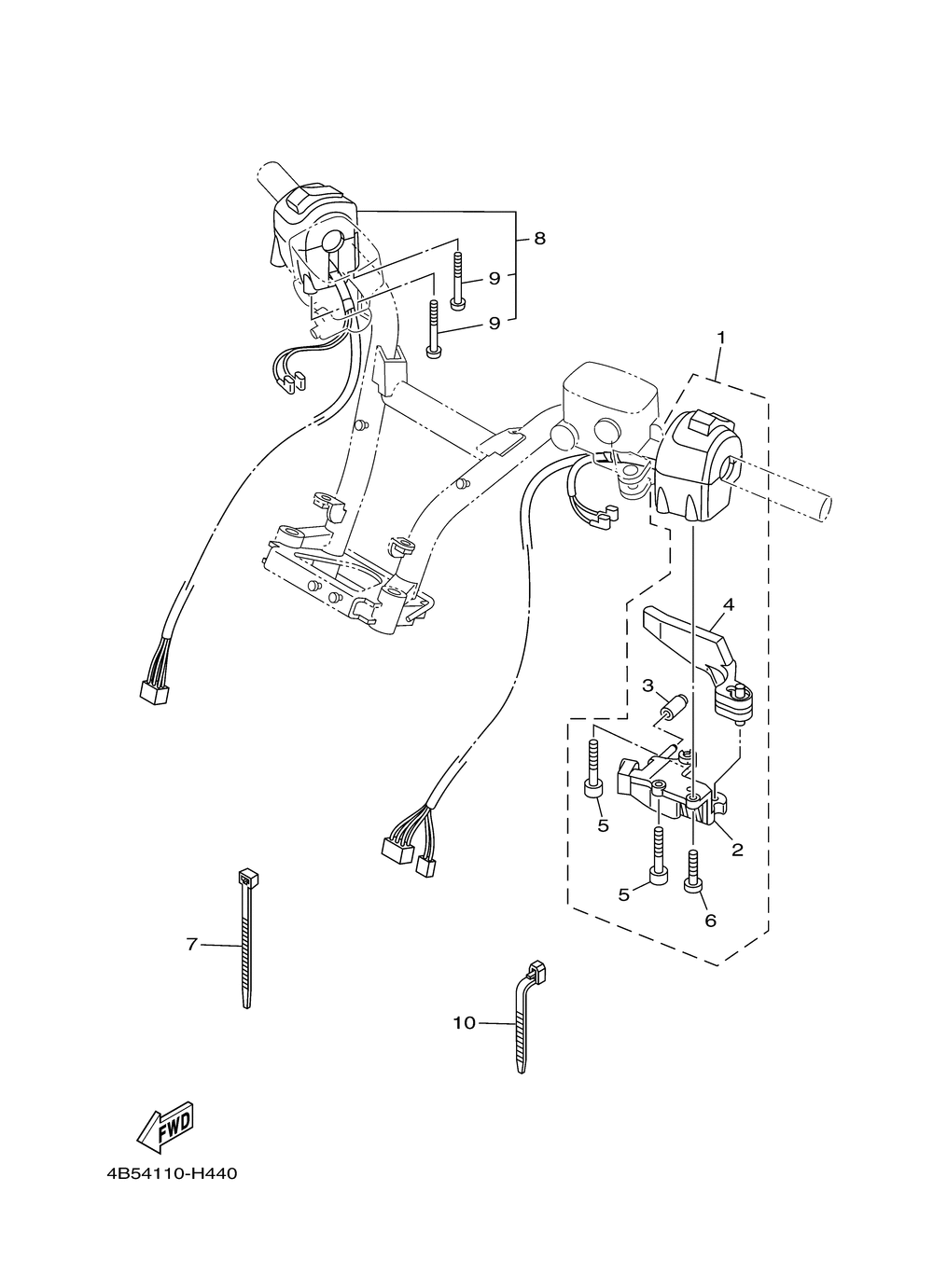 8
9
9
1
4
3
5
2
5
6
7
10
FWD
4B54110-H440