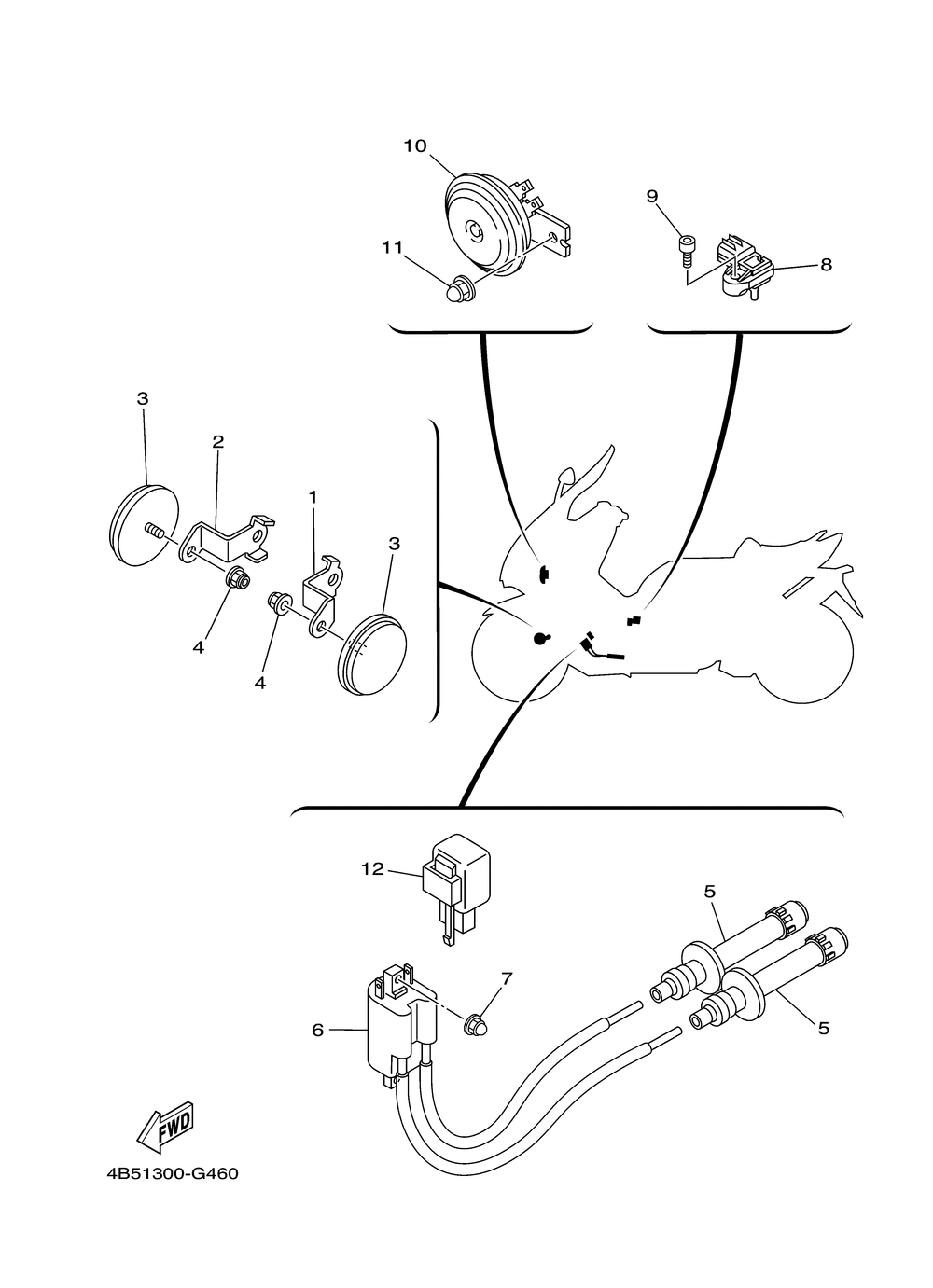 10
11
9
8
3
2
1
3
4
4
12
5
7
6
5
FWD
4B51300-G460