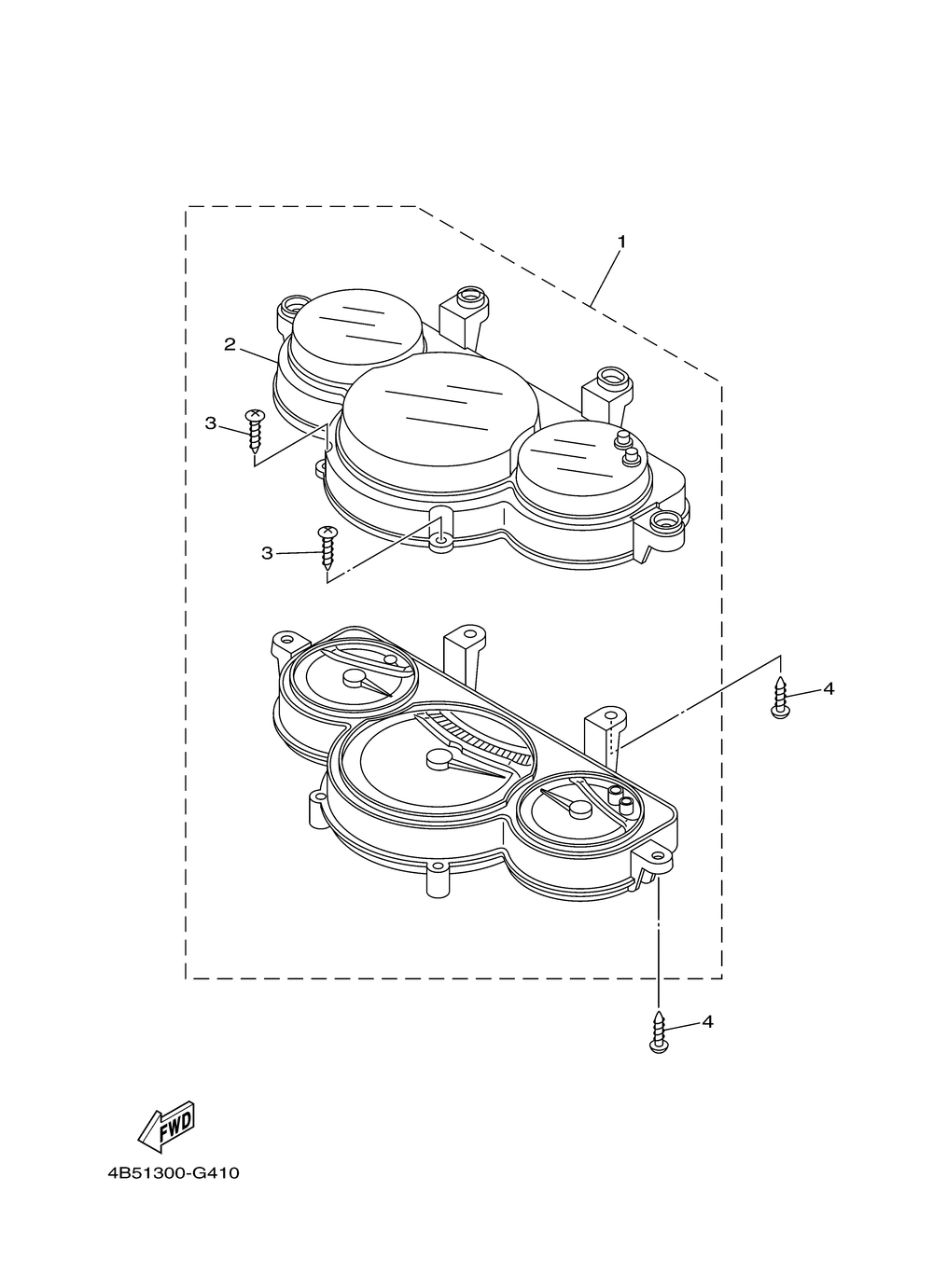 1

2

3

3

4

4

FWD

4B51300-G410