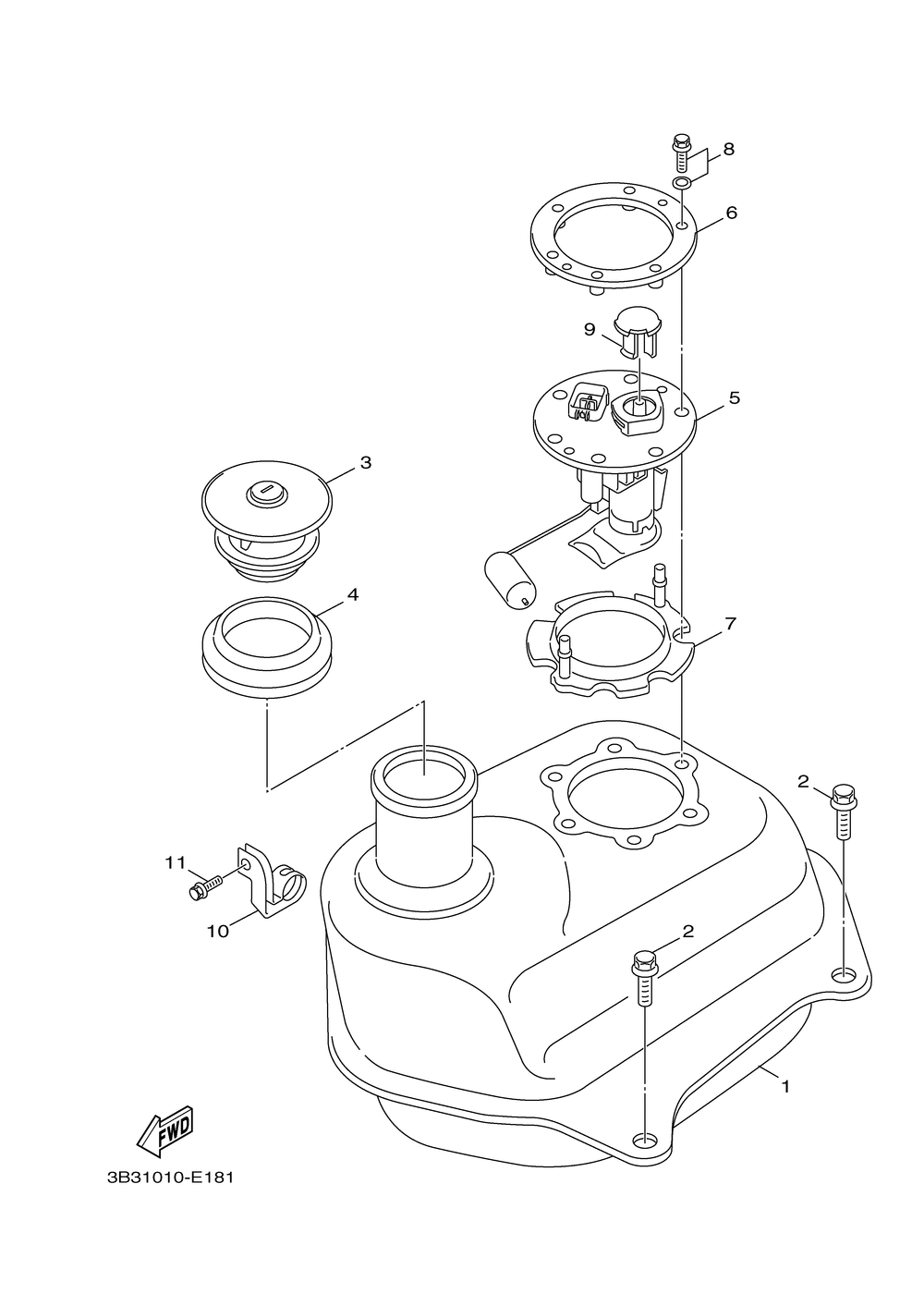 8
6
9
5
3
4
7
2
11
10
2
1
FWD
3B31010-E181