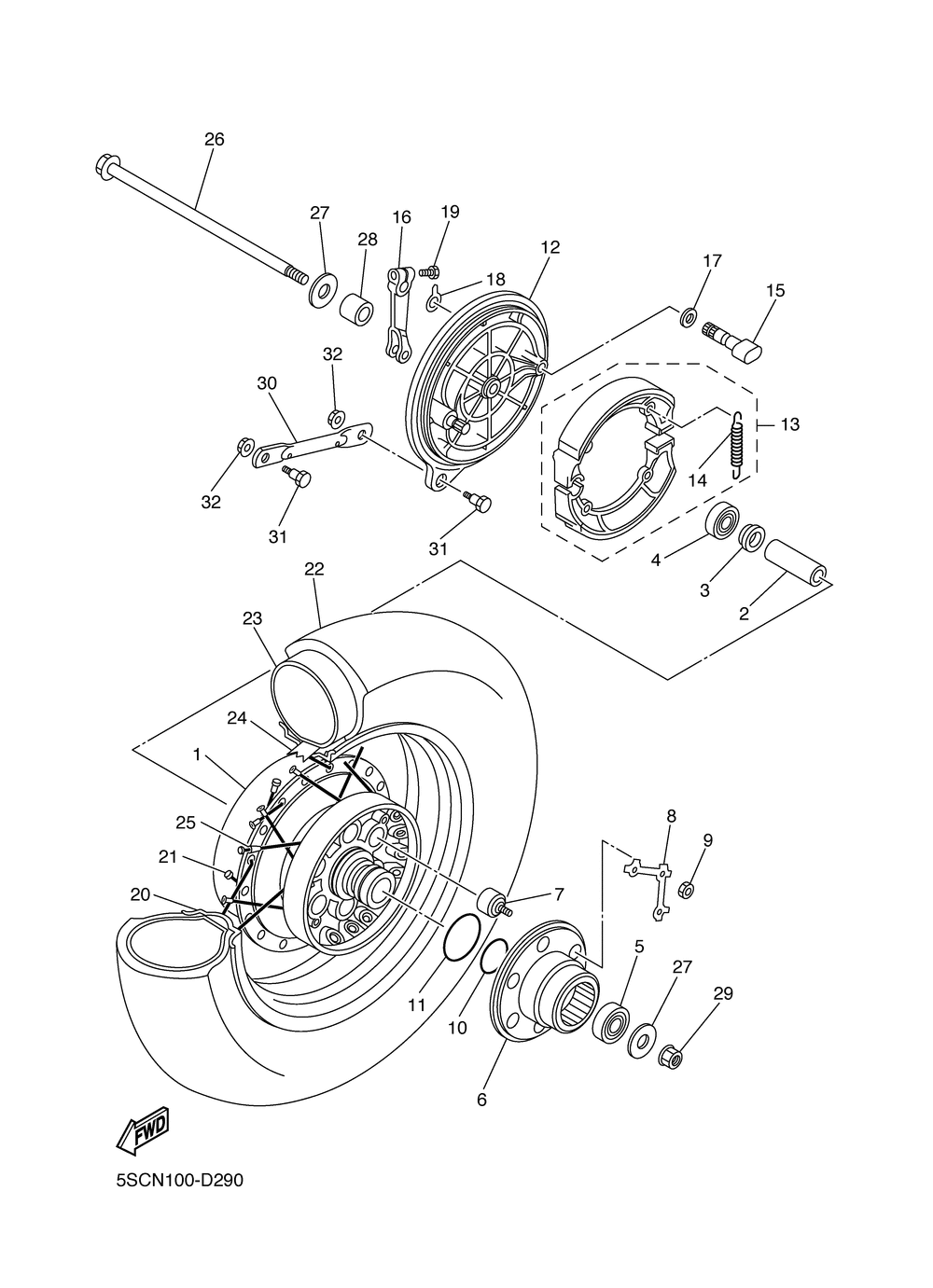 26
27
28
16
19
18
12
17
15
32
30
13
14
32
31
31
4
3
2
22
23
24
1
25
21
20
8
9
7
5
27
29
11
10
6
FWD
5SCN100-D290