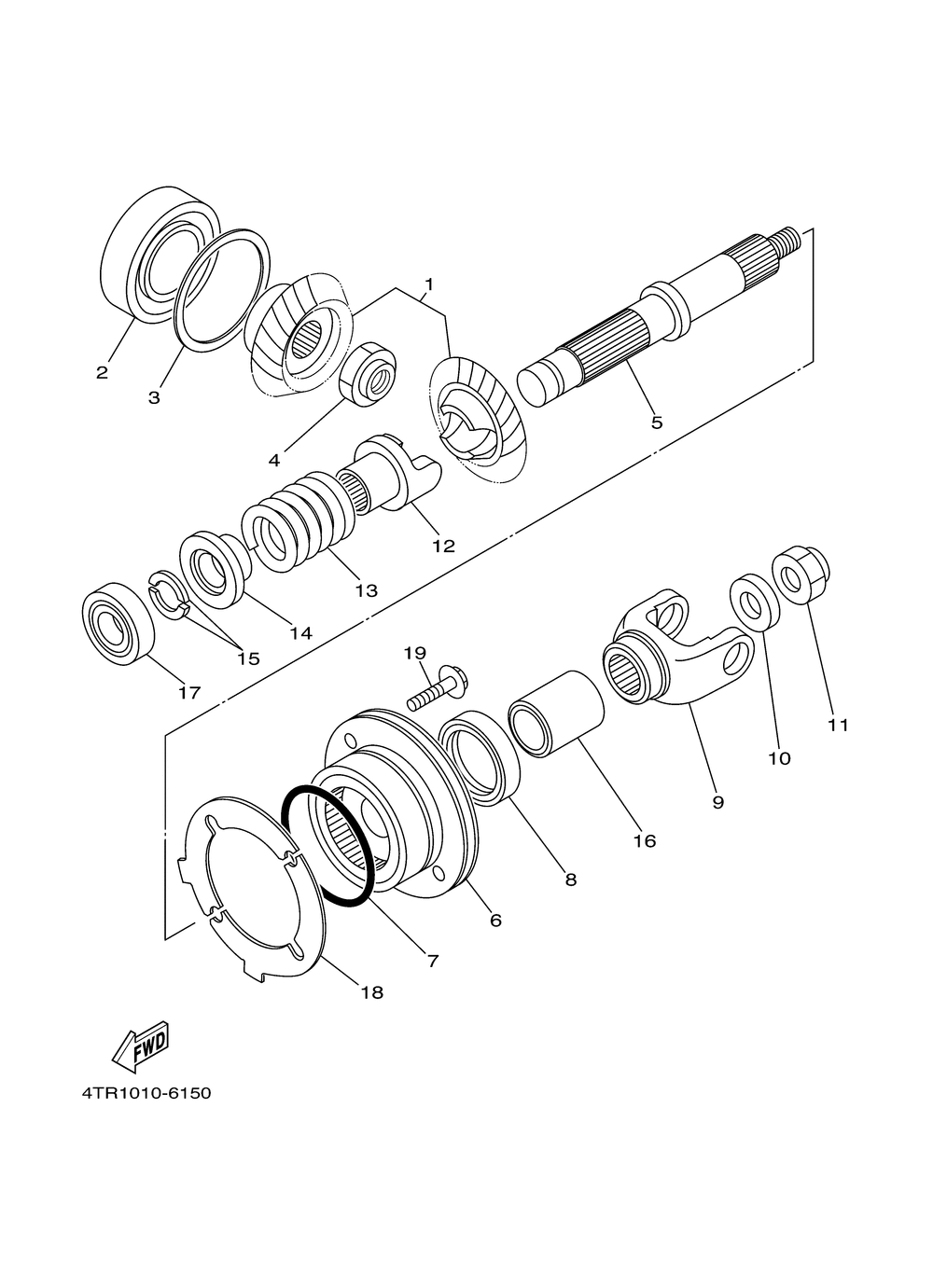 1
2
3
4
5
12
13
14
15
17
19
11
10
9
16
8
6
7
18
FWD
4TR1010-6150