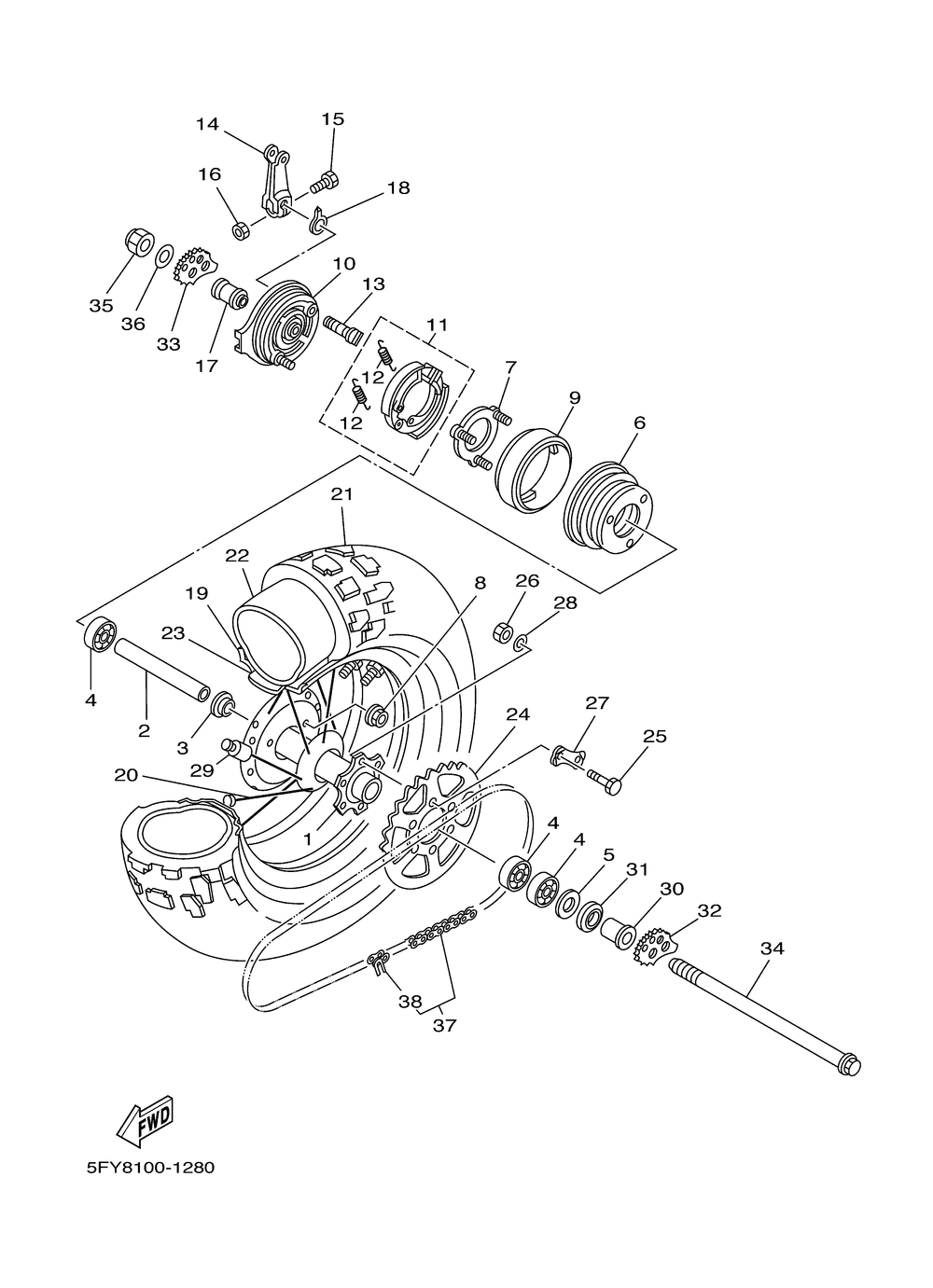 14
15
16
18
35
36
33
17
10
13
11
12
12
7
9
6
21
22
19
23
8
26
28
4
2
3
29
20
1
24
27
25
4
4
5
31
30
32
34
38
37
FWD
5FY8100-1280