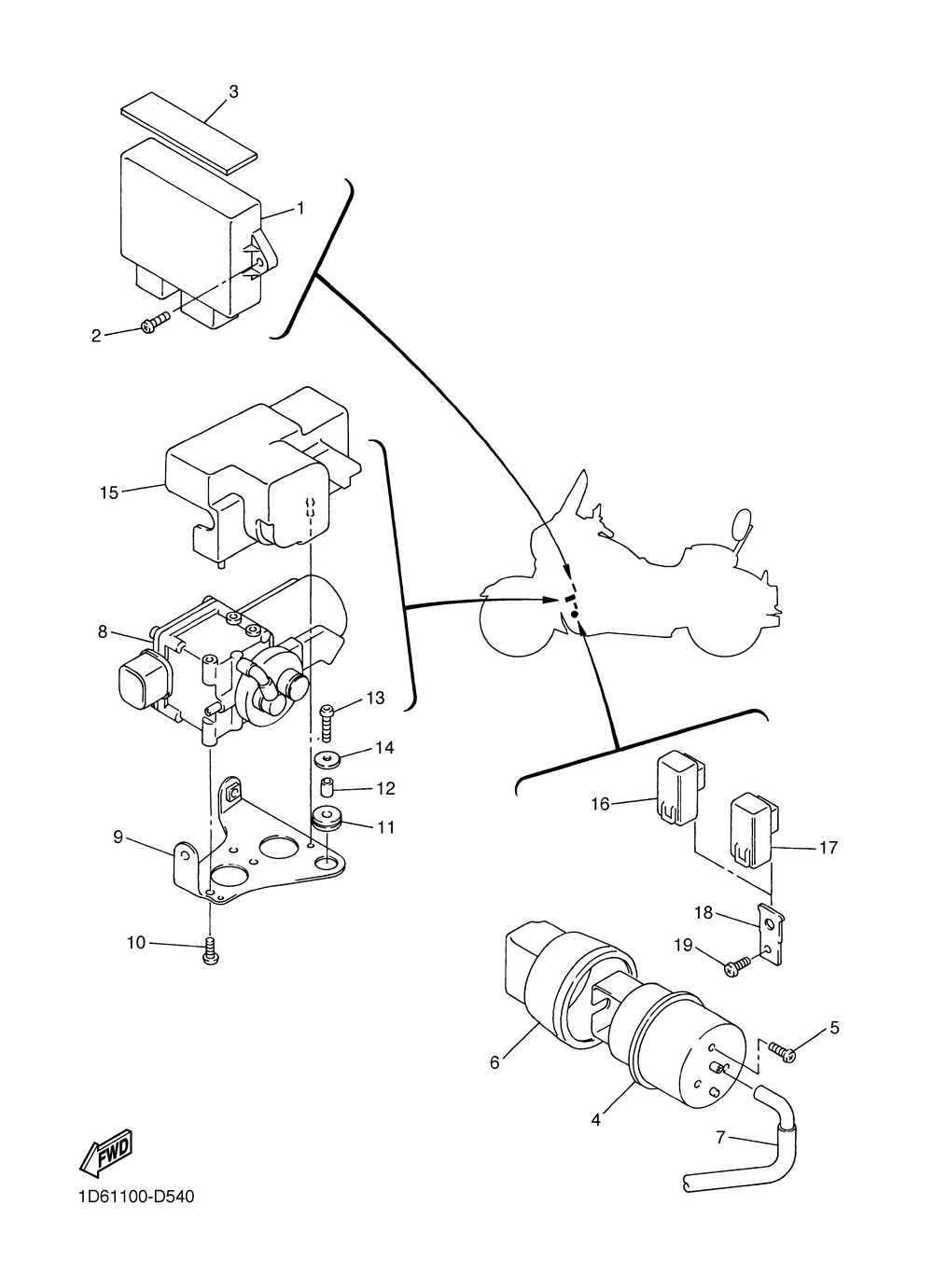 3
1
2
15
8
13
14
12
11
9
10
16
17
18
19
5
6
4
7
FWD
1D61100-D540