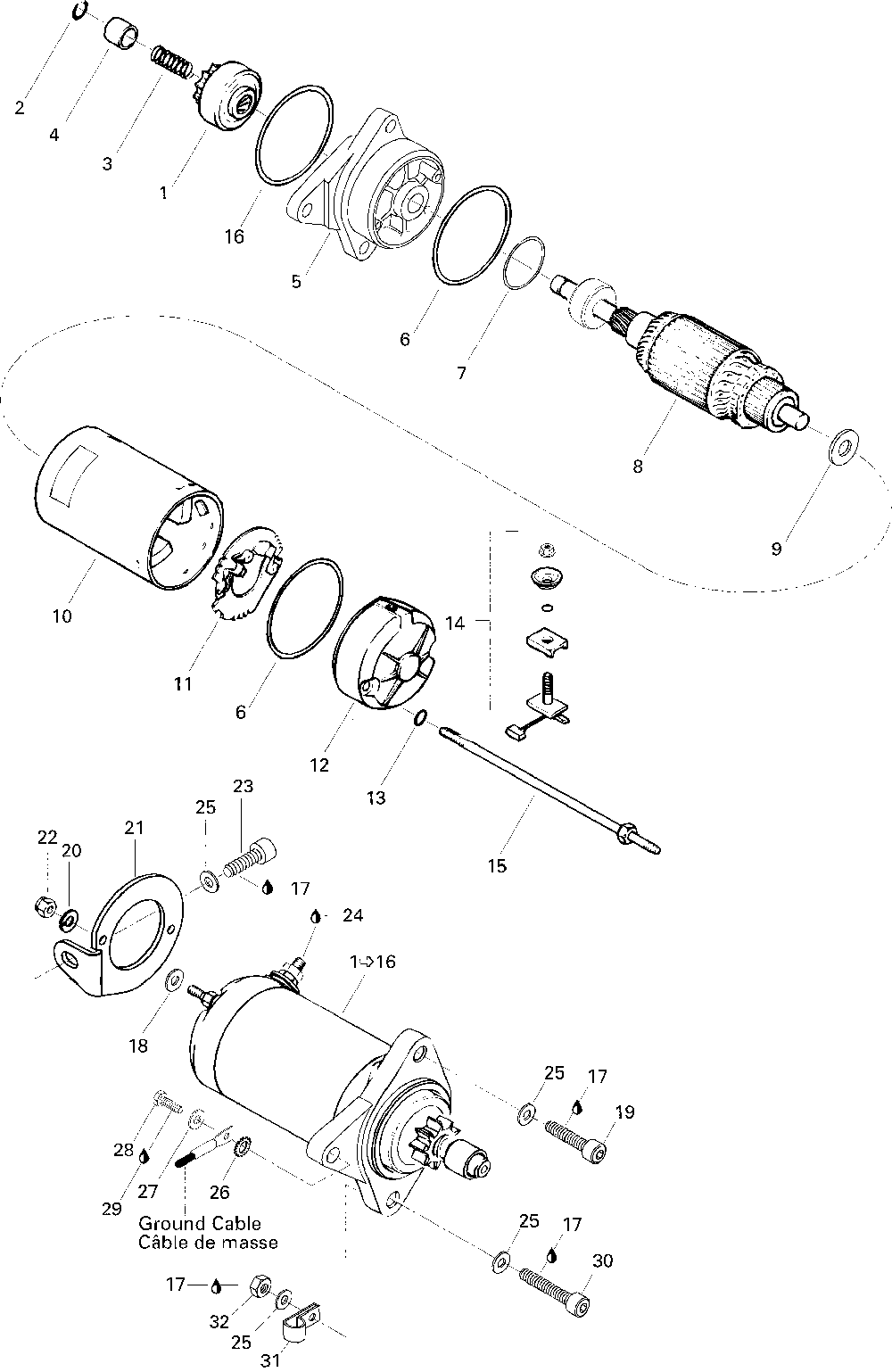 2
4
3
1
16
5
6
7
8
9
10
11
6
12
13
14
15
22
20
21
25
23
17
24
1⇨16
18
25
17
19
28
29
27
26
Ground Cable
Câble de masse
25
17
30
17
32
25
31