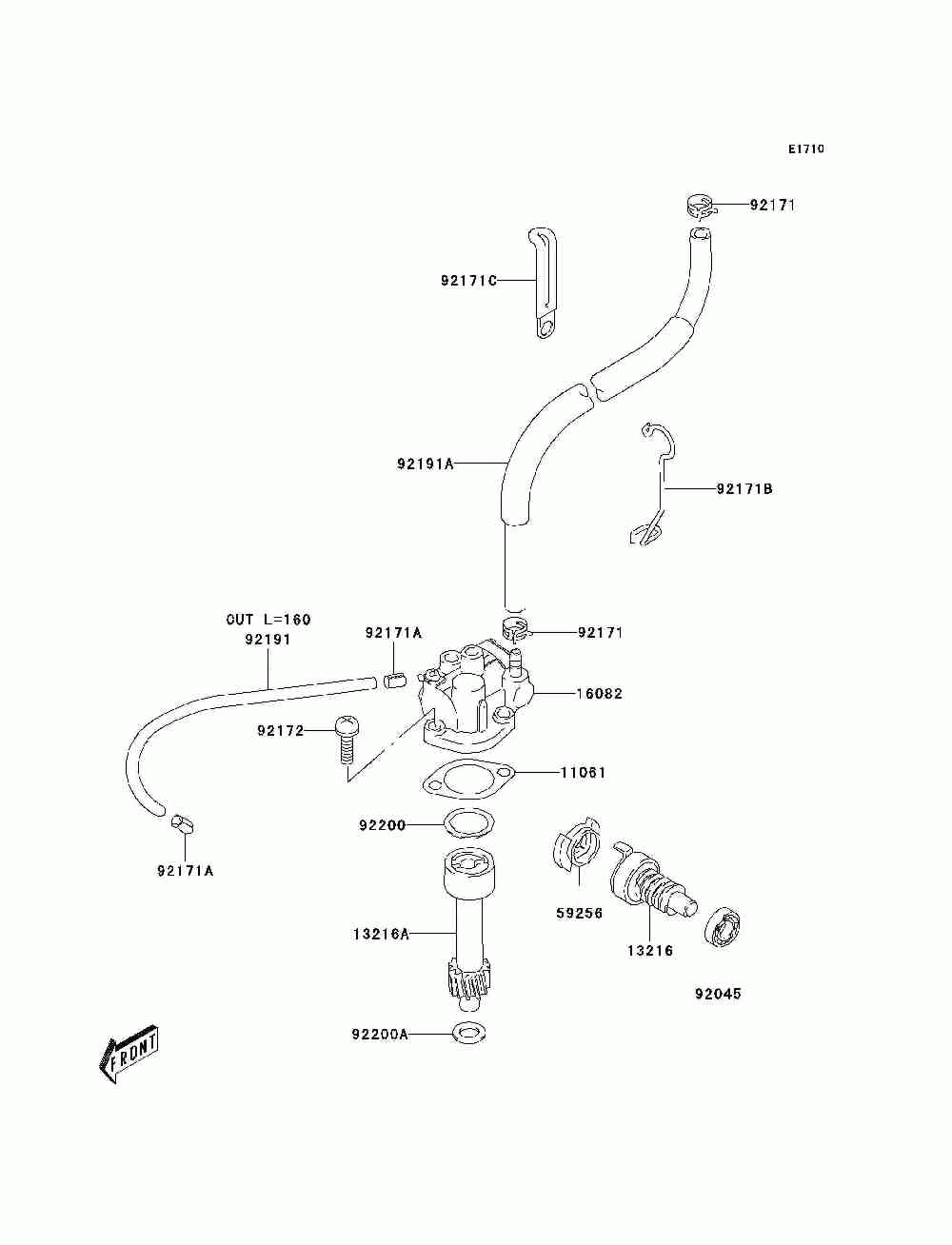 E1710

92171

92171C

92191A

92171B

CUT L=160
92191

92171A

92171

16082

92172

11061

92200

92171A

59256

13216A

13216

92045

92200A

FRONT