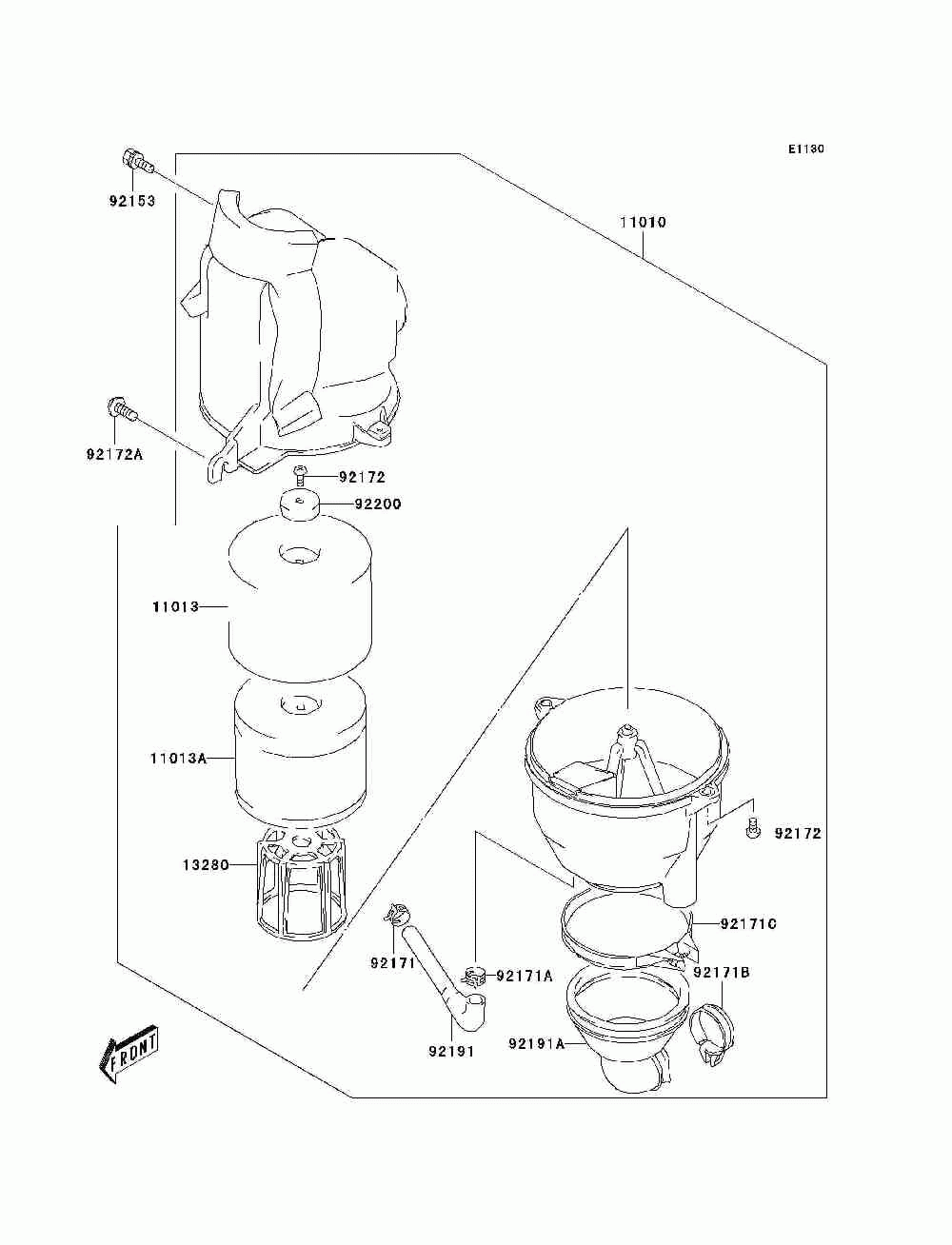 E1130

92153

11010

92172A

92172

92200

11013

11013A

92172

13280

92171C

92171

92171A

92171B

92191

92191A

FRONT