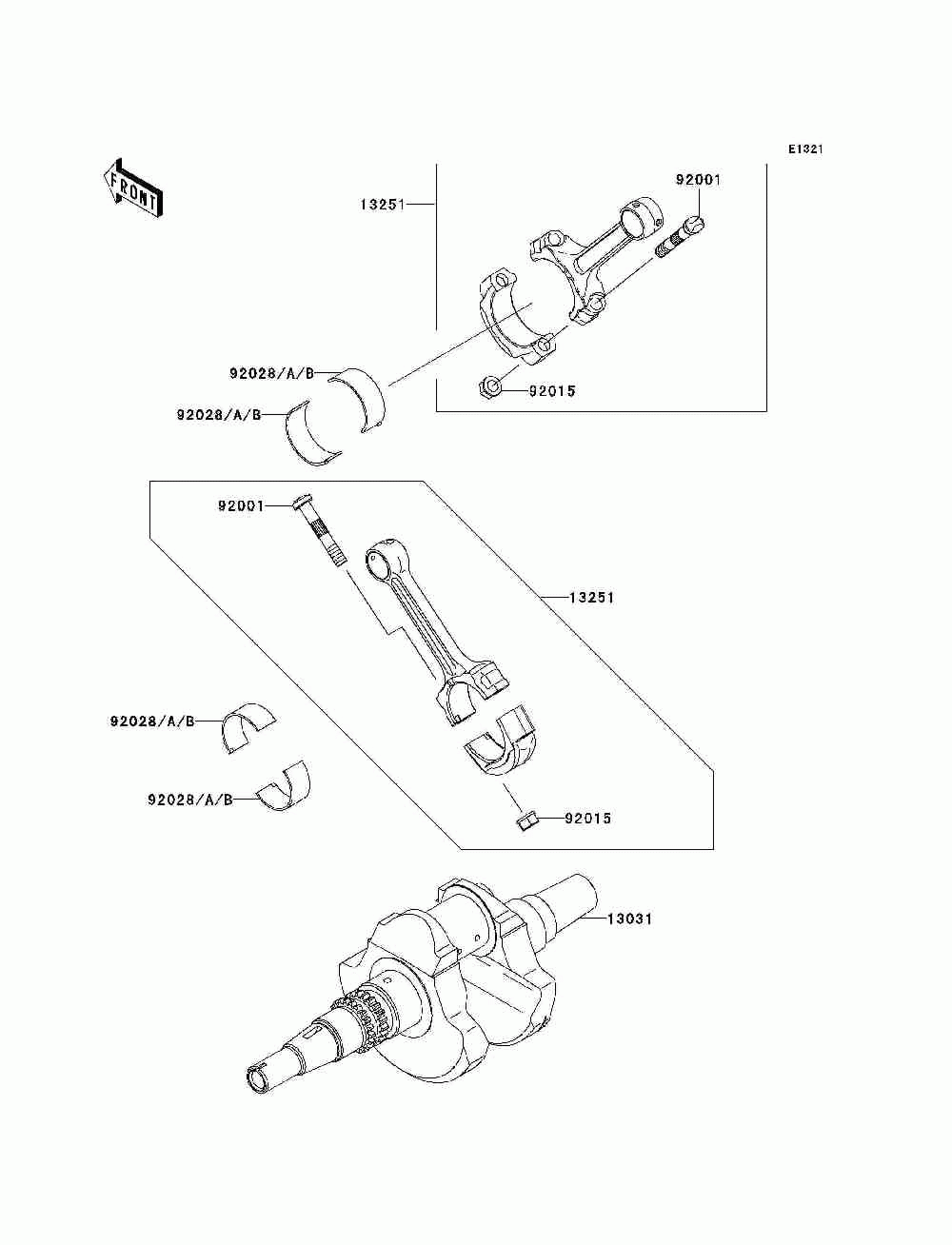 E1321

FRONT

13251

92001

92028/A/B

92028/A/B

92015

92001

13251

92028/A/B

92028/A/B

92015

13031