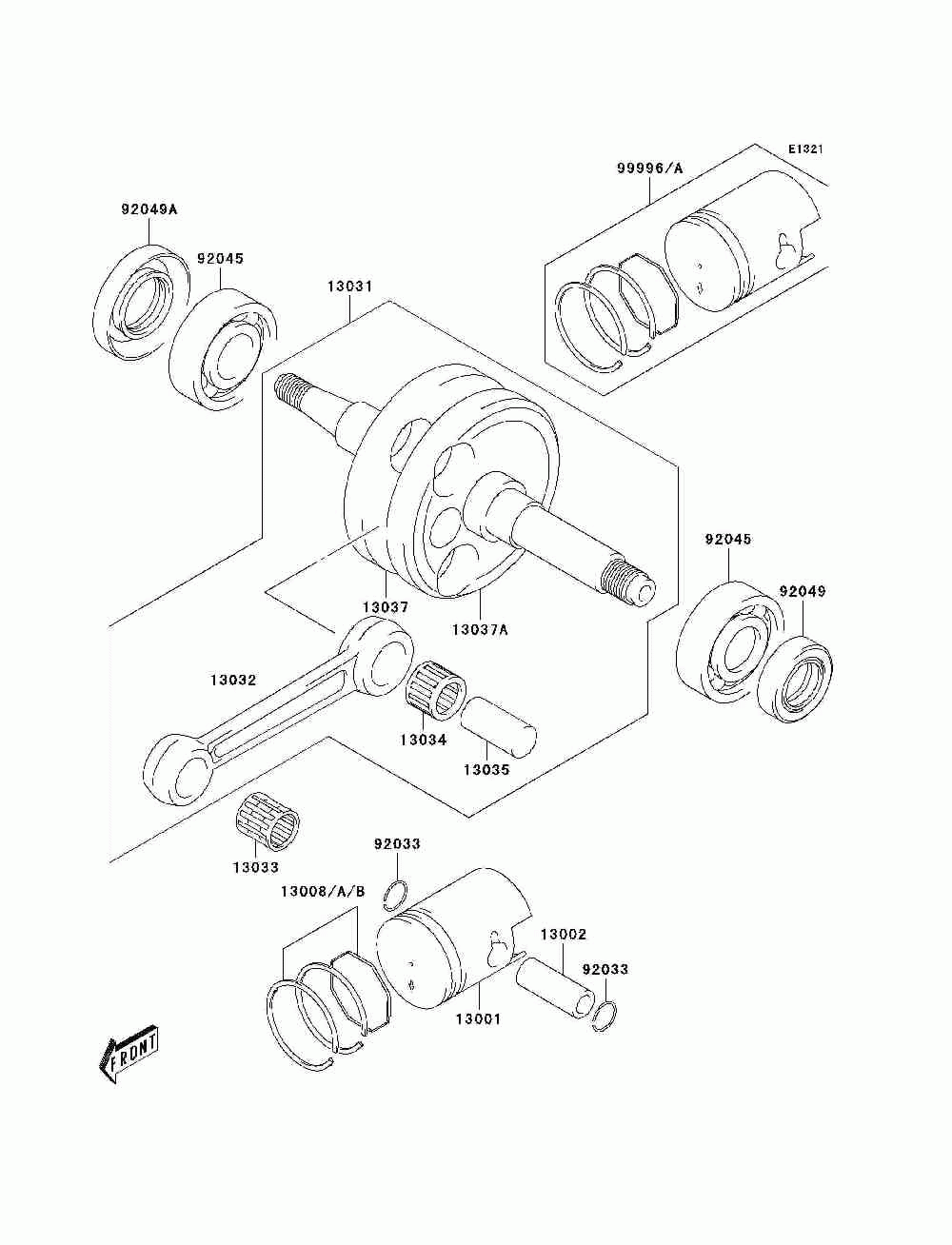 E1321

99996/A

92049A

92045

13031

92045

92049

13037

13037A

13032

13034

13035

13033

92033

13008/A/B

13002

92033

13001

FRONT