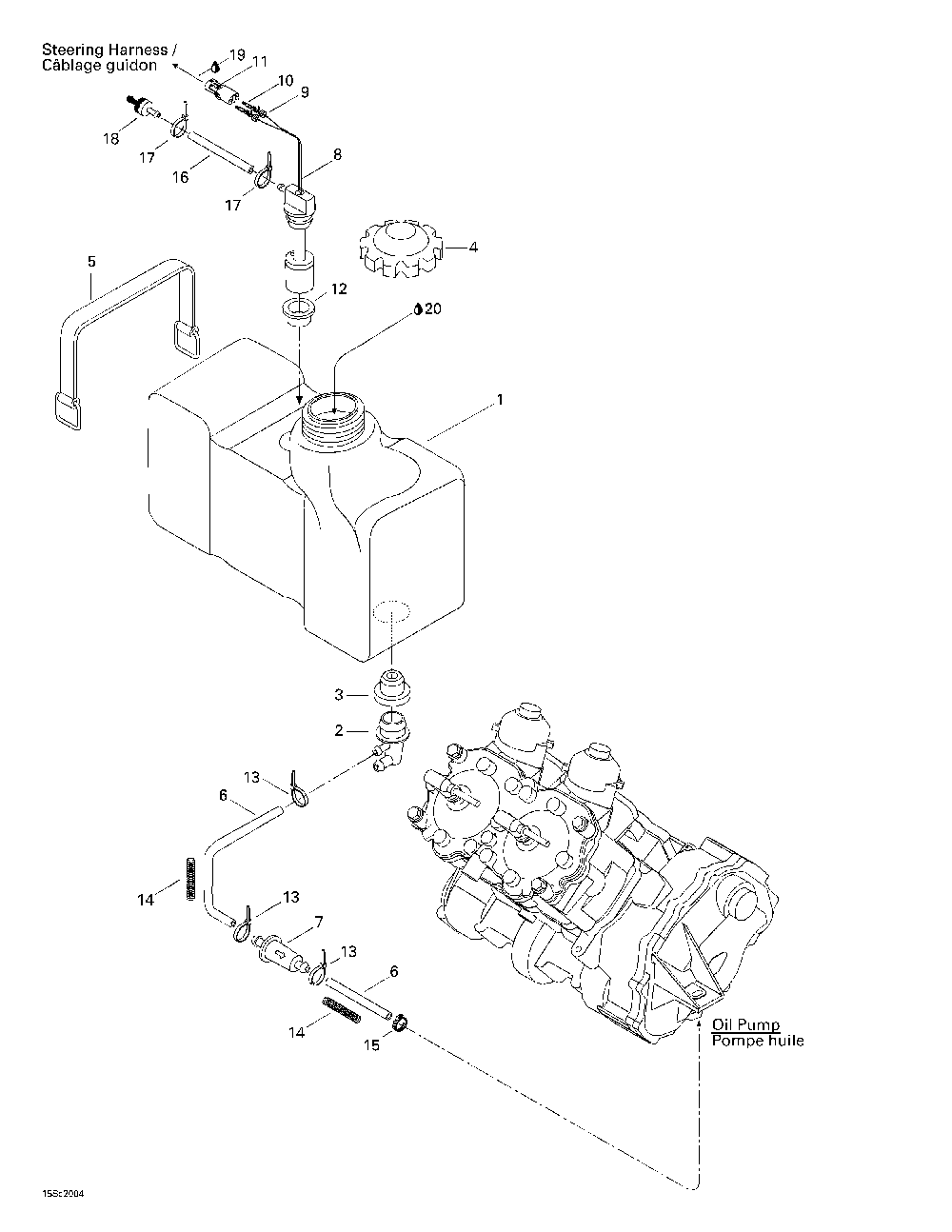 Steering Harness /
Câblage guidon

19
11
10
9
18
17
16
17
8
4
5
12
20
1
3
2
13
6
14
13
7
13
6
14
15

Oil Pump
Pompe huile

15Sc2004