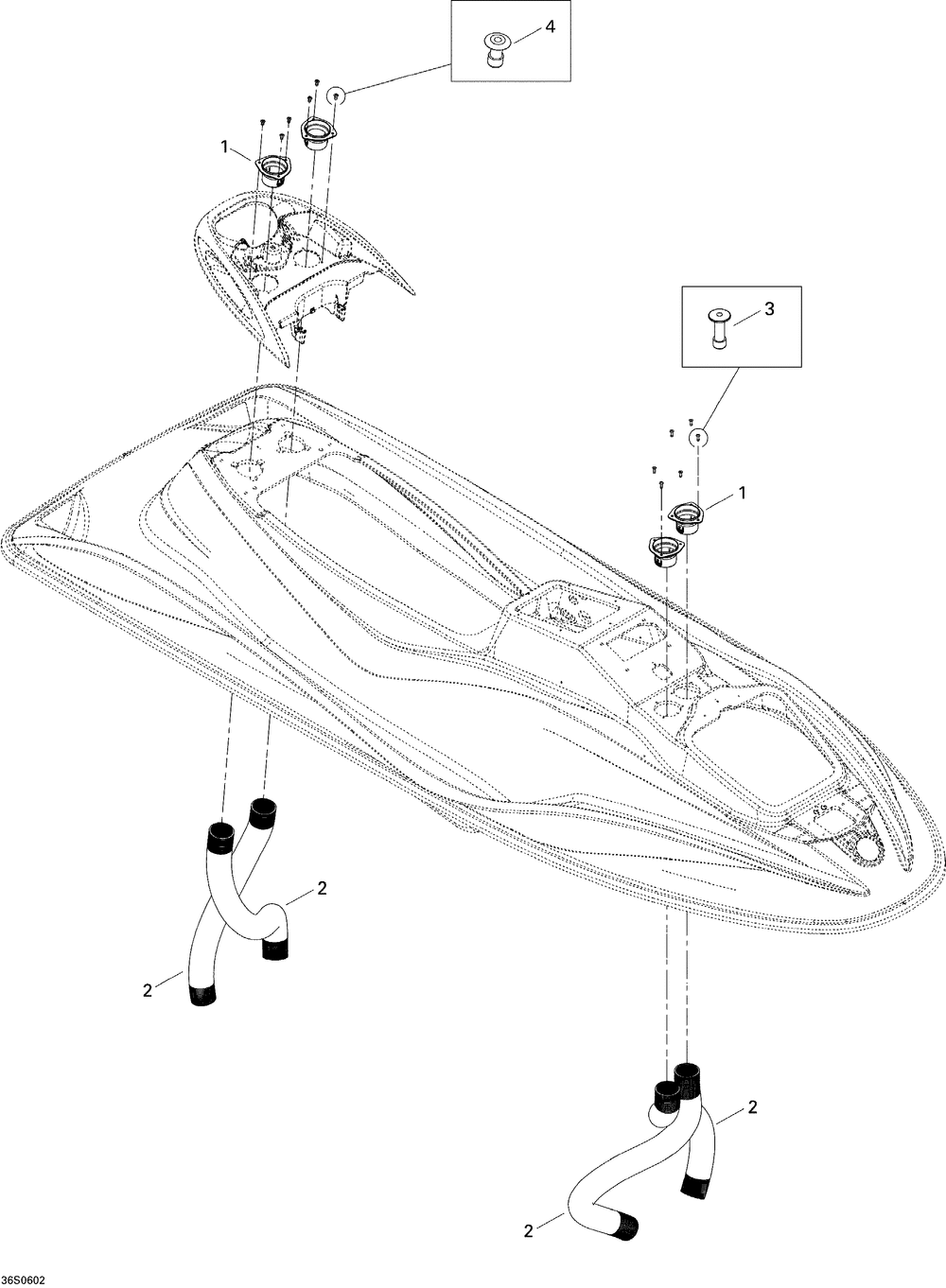 4

1

3

1

2

2

2

2

36S0602