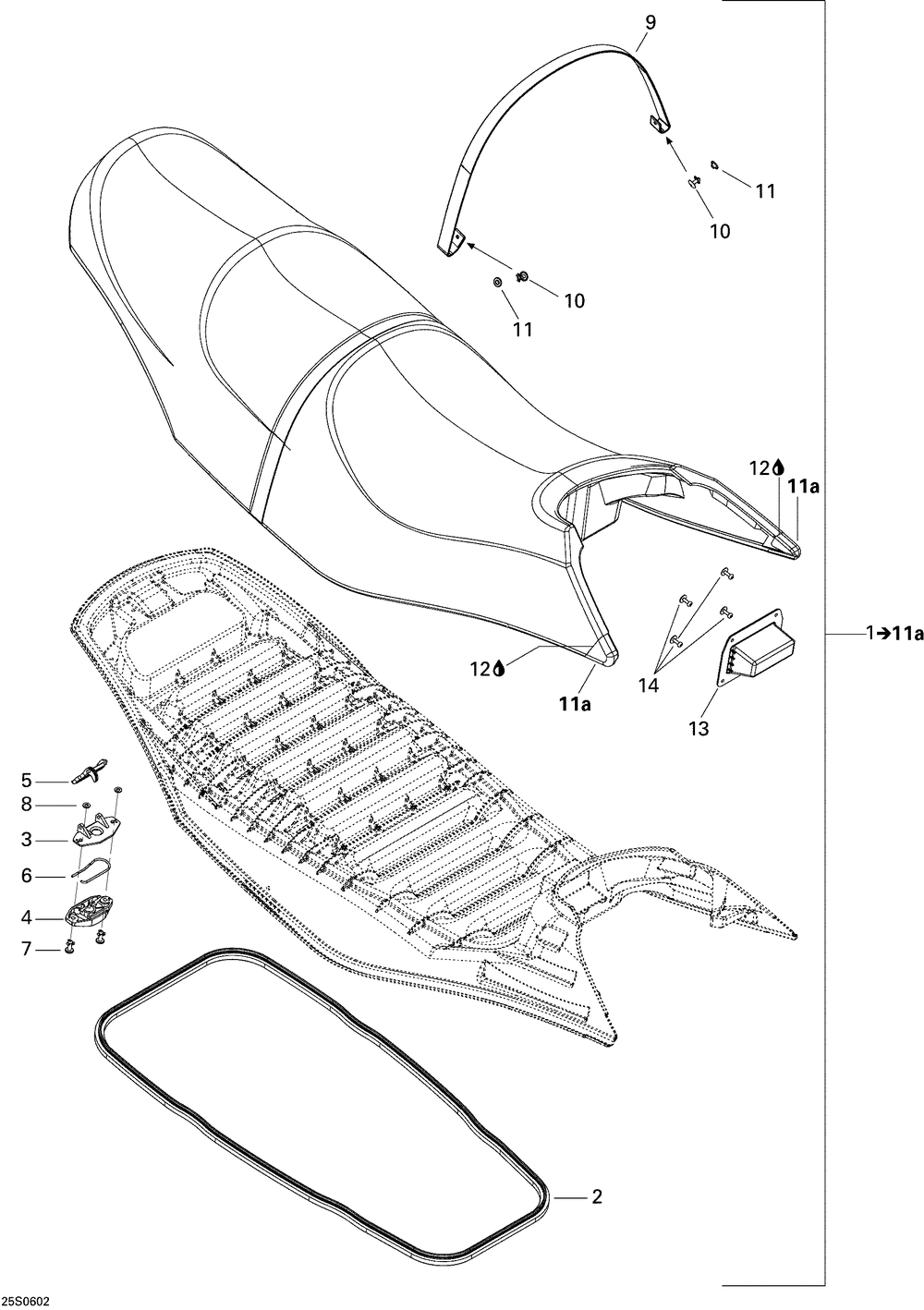 9

11

10

10

11

12

11a

1→11a

12

11a

14

13

5

8

3

6

4

7

2

25S0602