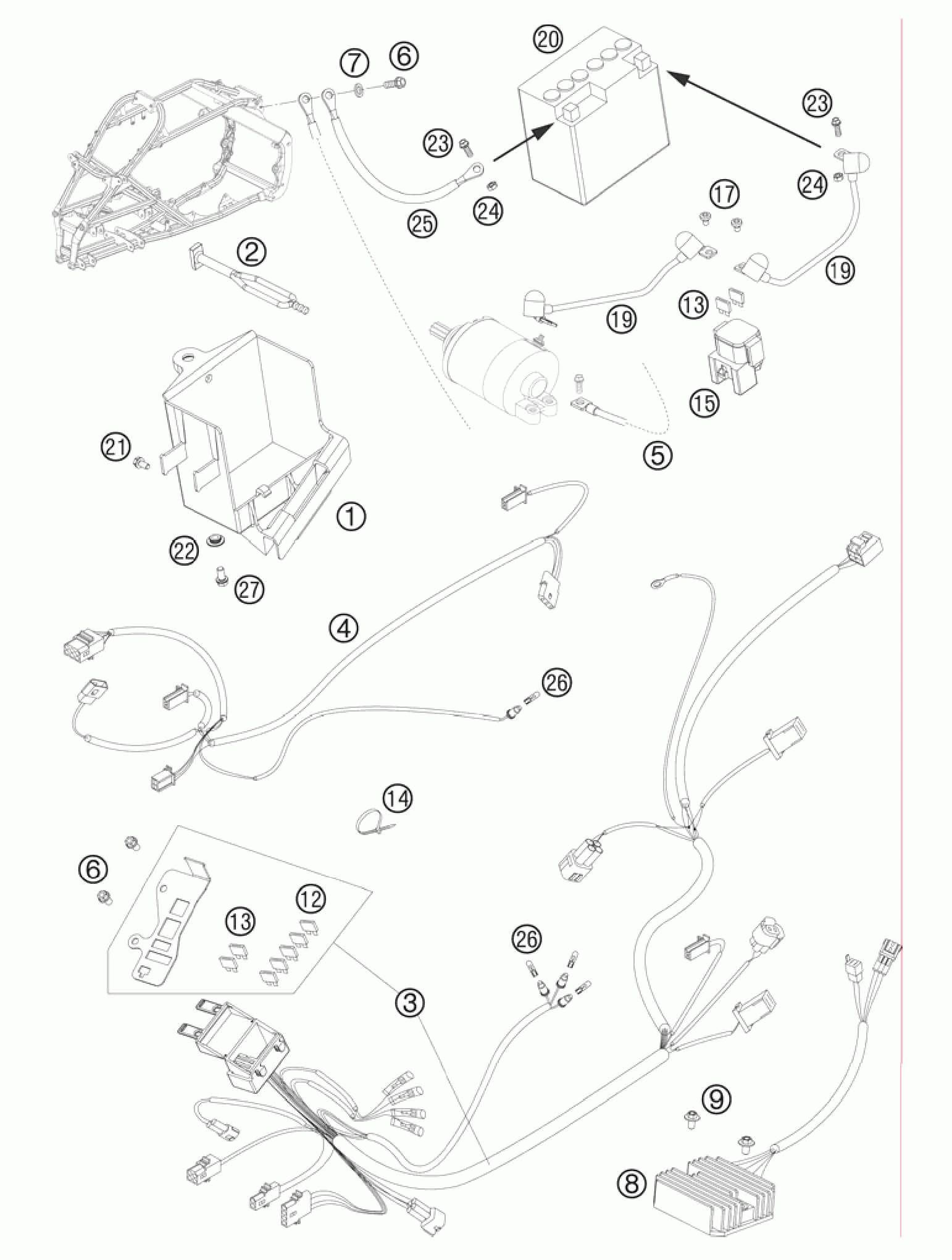 20
7
6
23
23
24
24
25
17
2
19
19
13
15
5
21
1
22
27
4
26
14
6
12
13
26
3
9
8