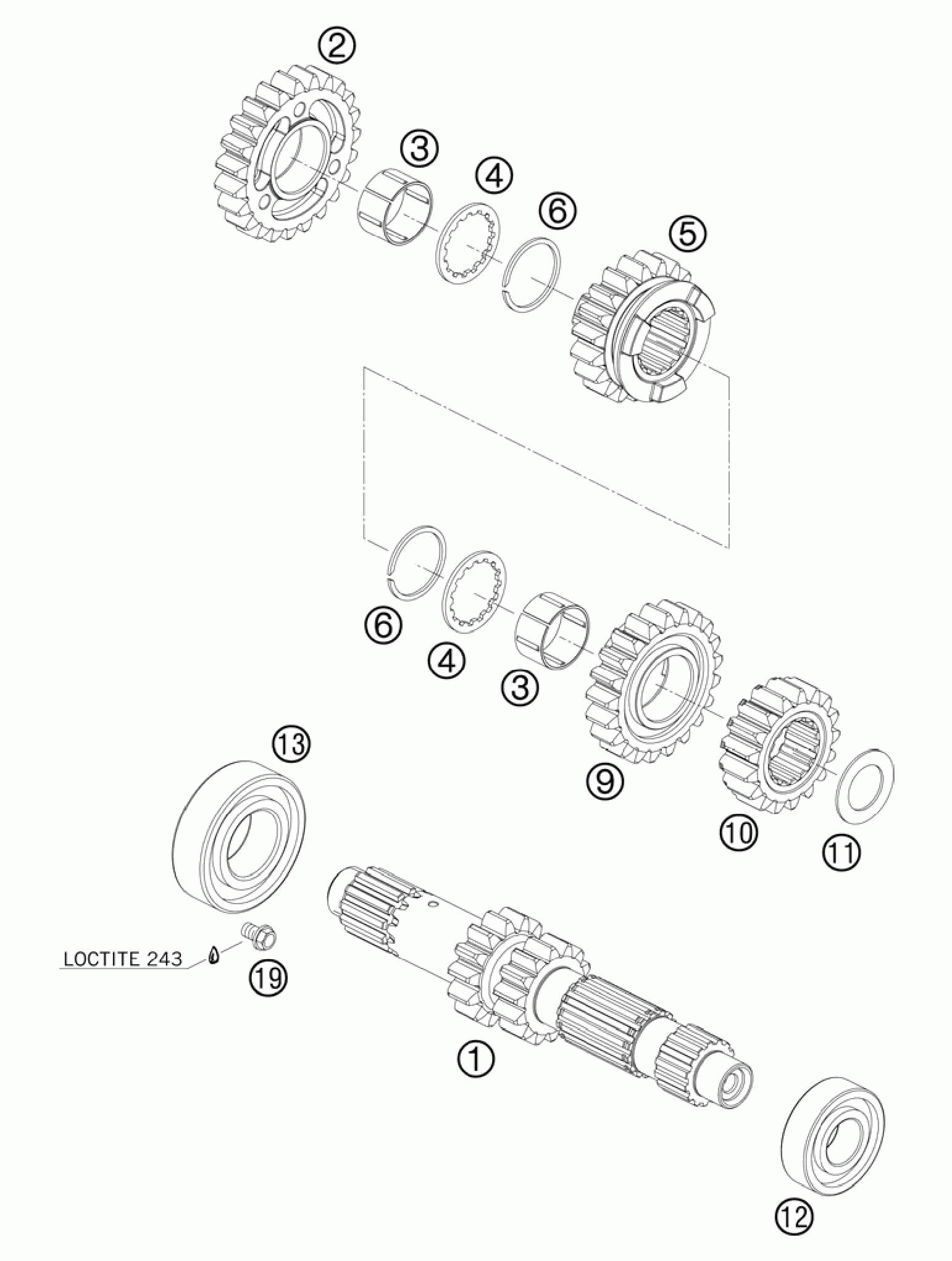 2
3
4
6
5
6
4
3
9
10
11
13
LOCTITE 243
19
1
12