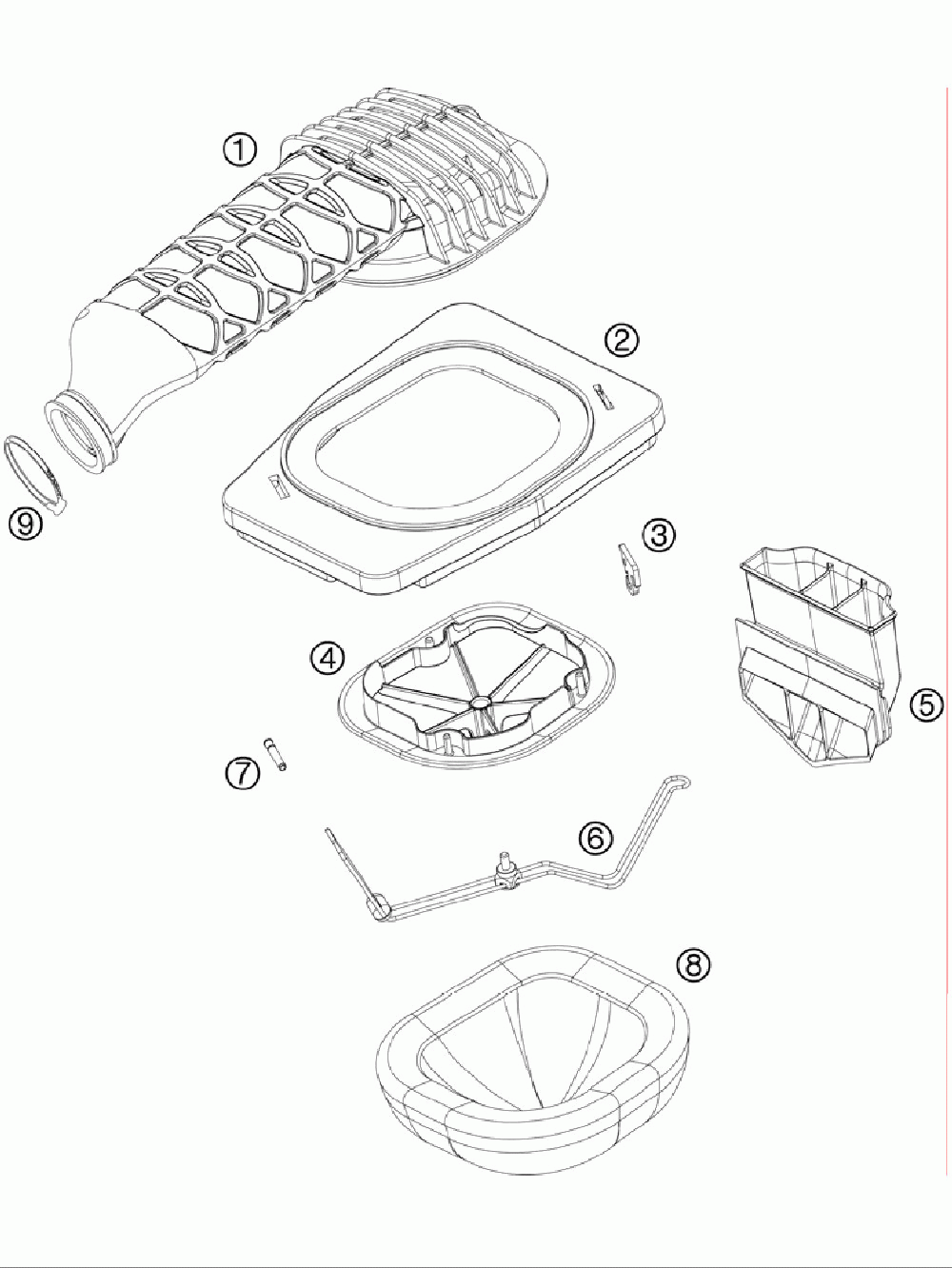 1
2
9
3
4
5
7
6
8