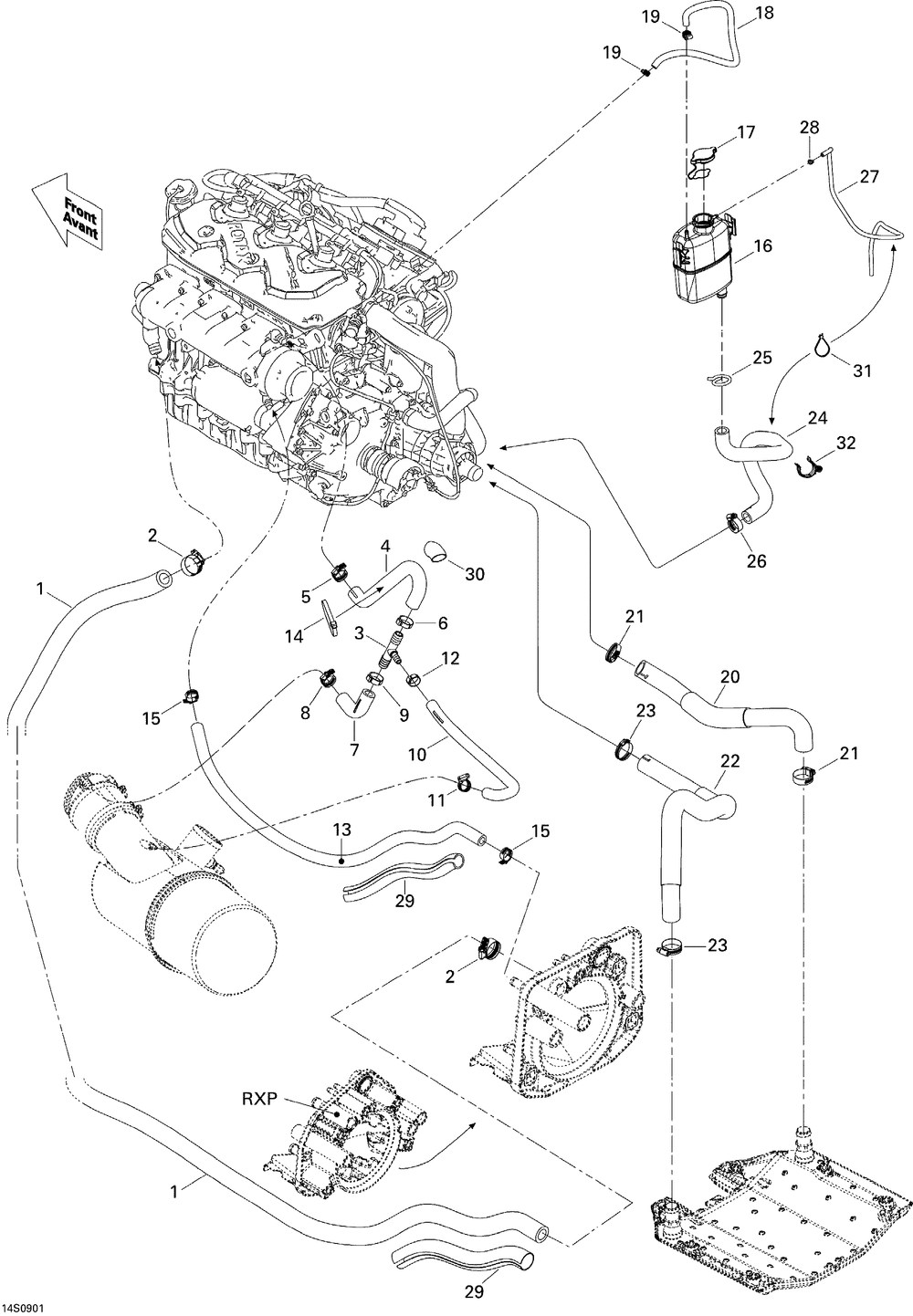 19
18
19
17
28
27
Front
Avant
16
25
31
24
32
26
2
1
4
30
5
14
6
3
12
21
15
8
9
7
10
20
23
22
21
11
13
15
29
2
23
RXP
1
29
14S0901