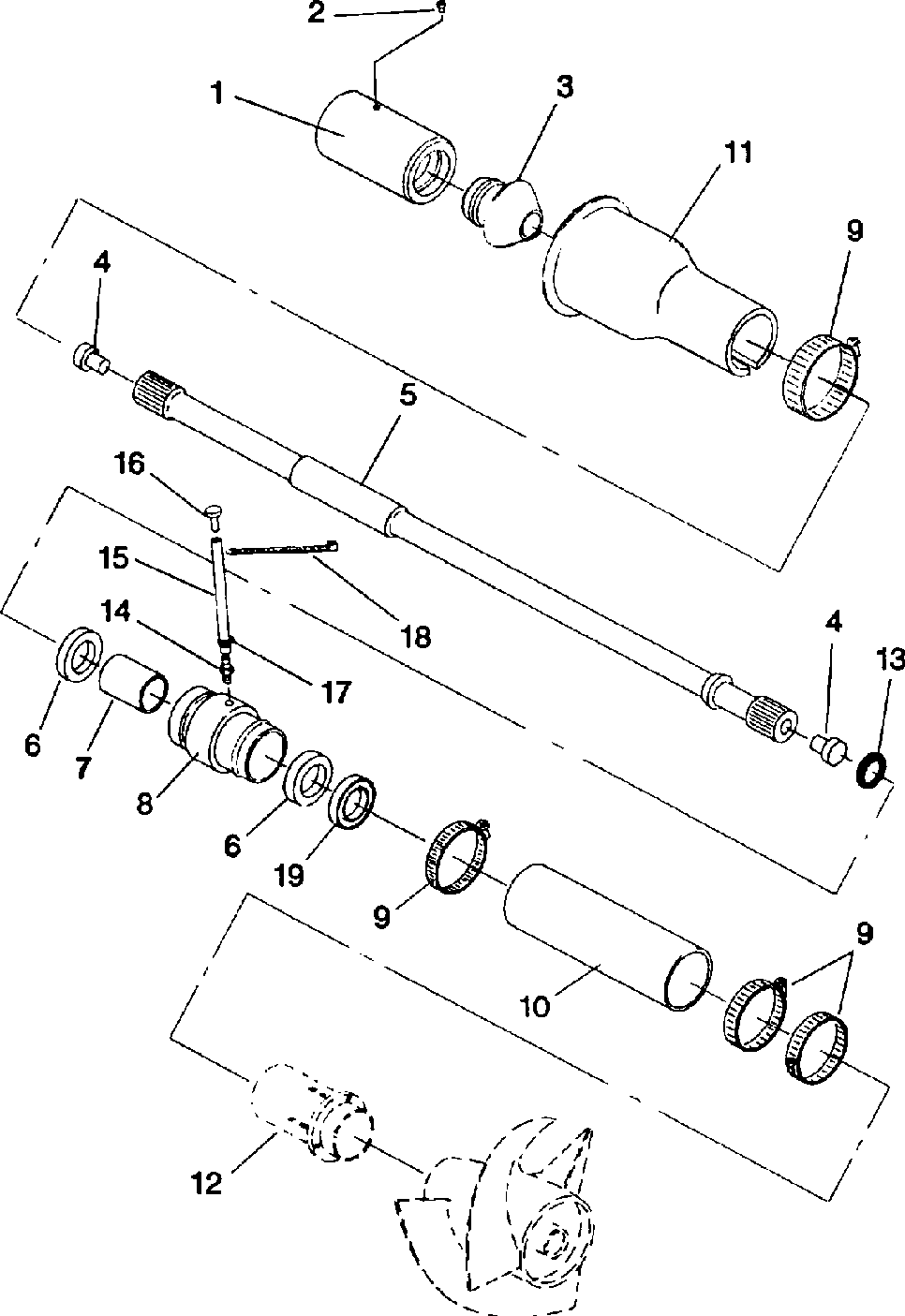 2
1
3
11
9
4
5
16
15
18
14
17
4
13
6
7
8
6
19
9
10
9
12