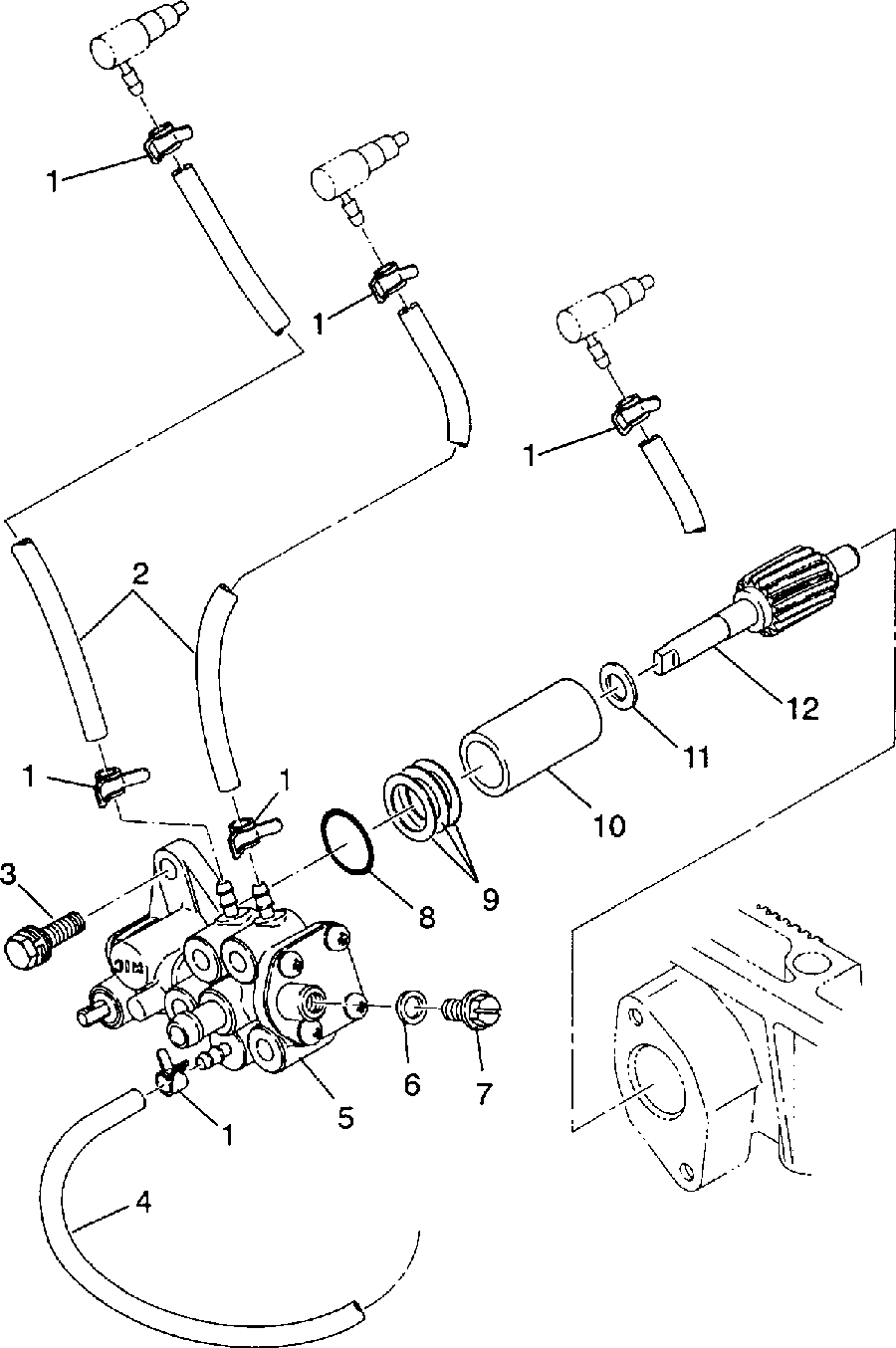 1
1
1
2
12
11
10
1
1
9
8
3
6
7
5
1
4