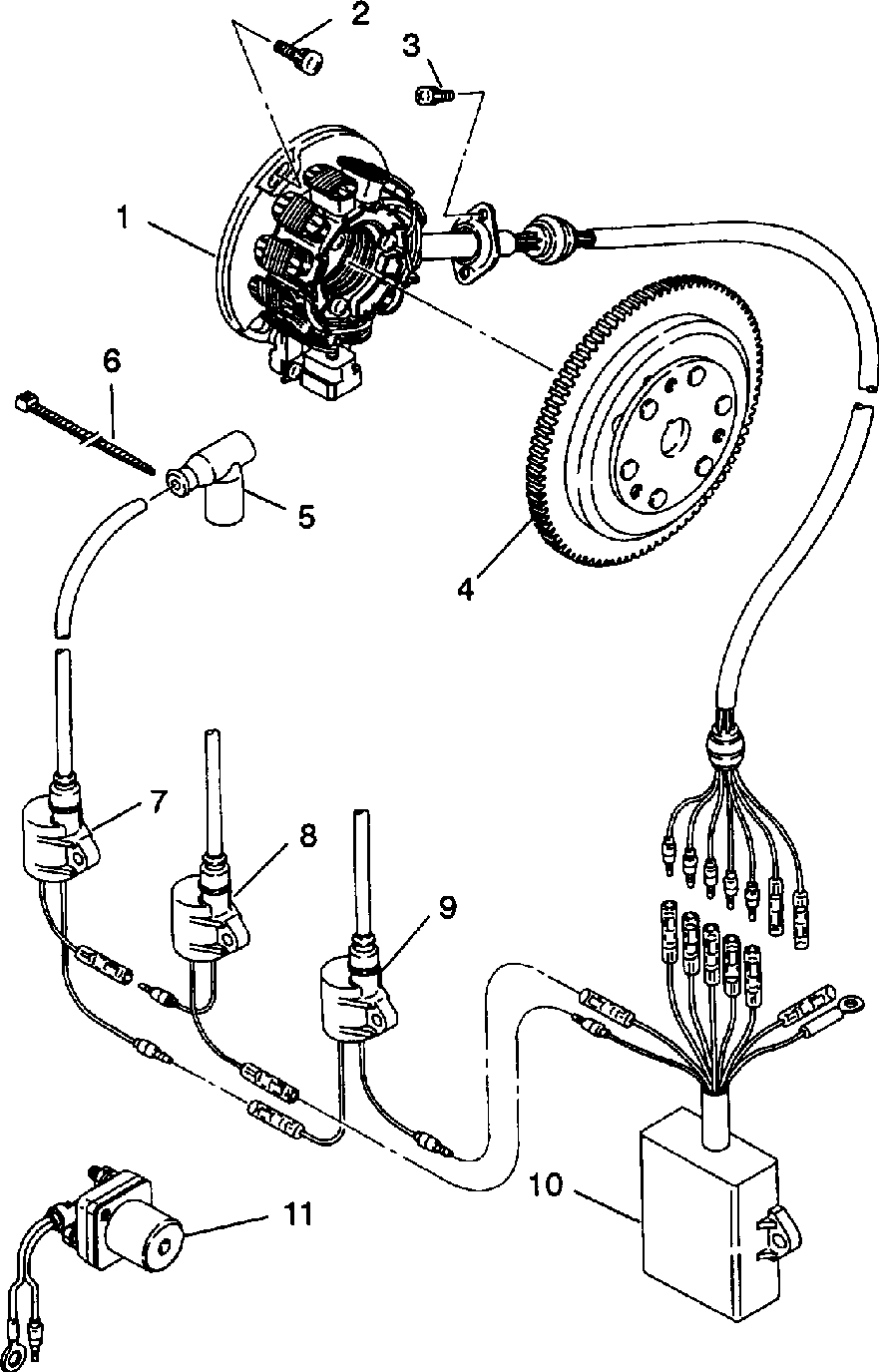 2
3
1
6
5
4
7
8
9
10
11