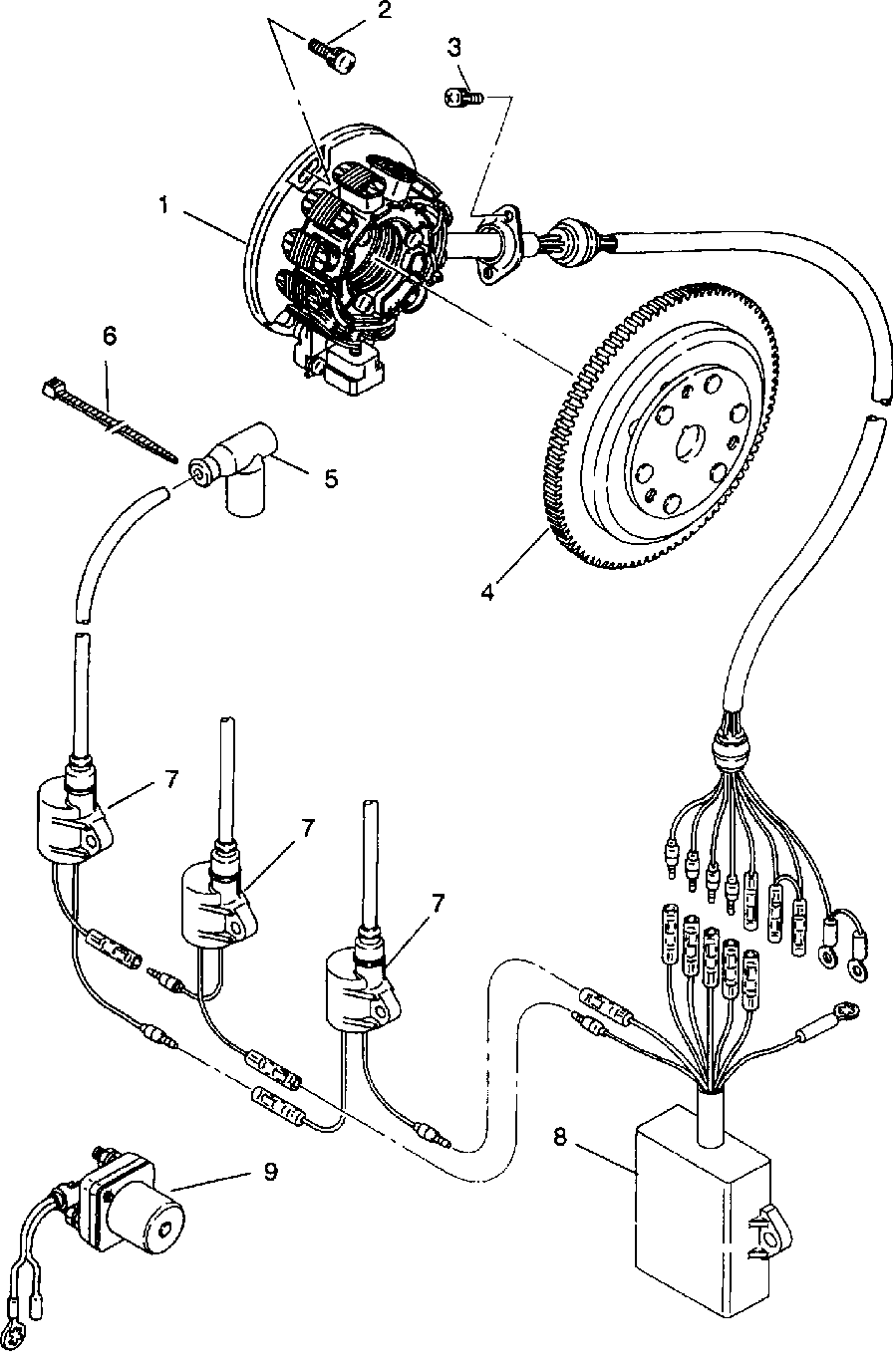 2
3
1
6
5
4
7
7
7
8
9