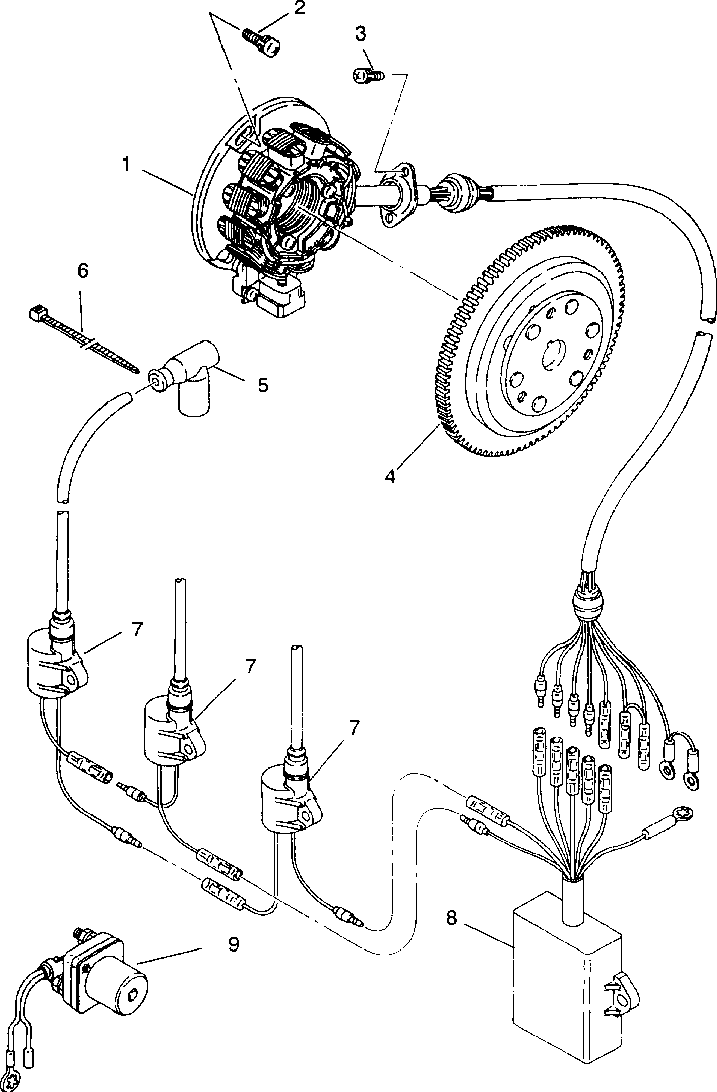 2
3
1
6
5
4
7
7
7
8
9