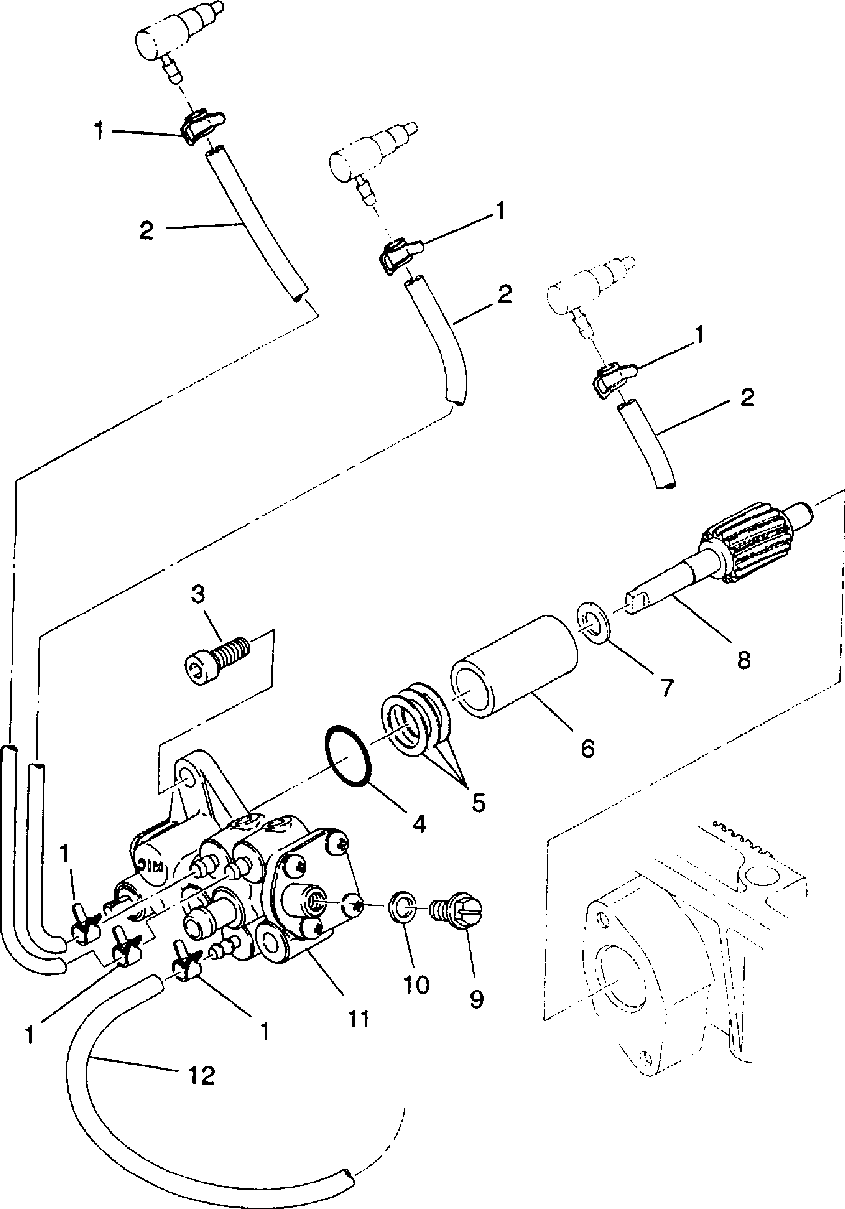 1
2
1
2
1
2
3
8
7
6
5
4
1
10
9
11
1
1
12