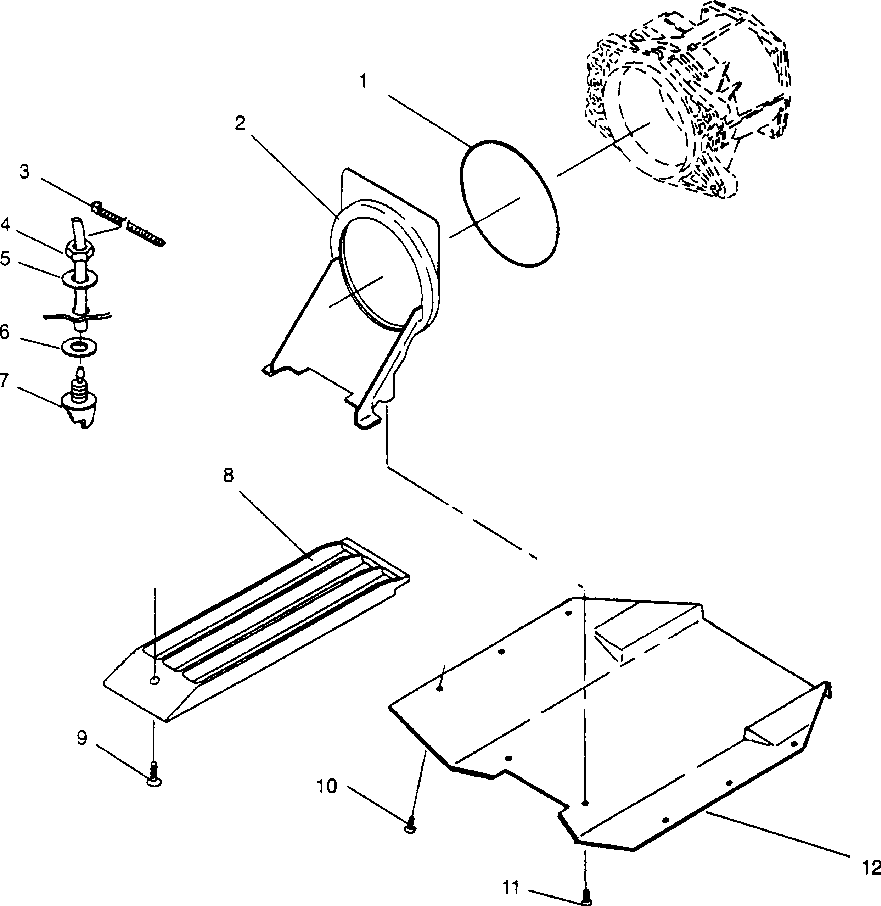 1
2
3
4
5
6
7
8
9
10
11
12