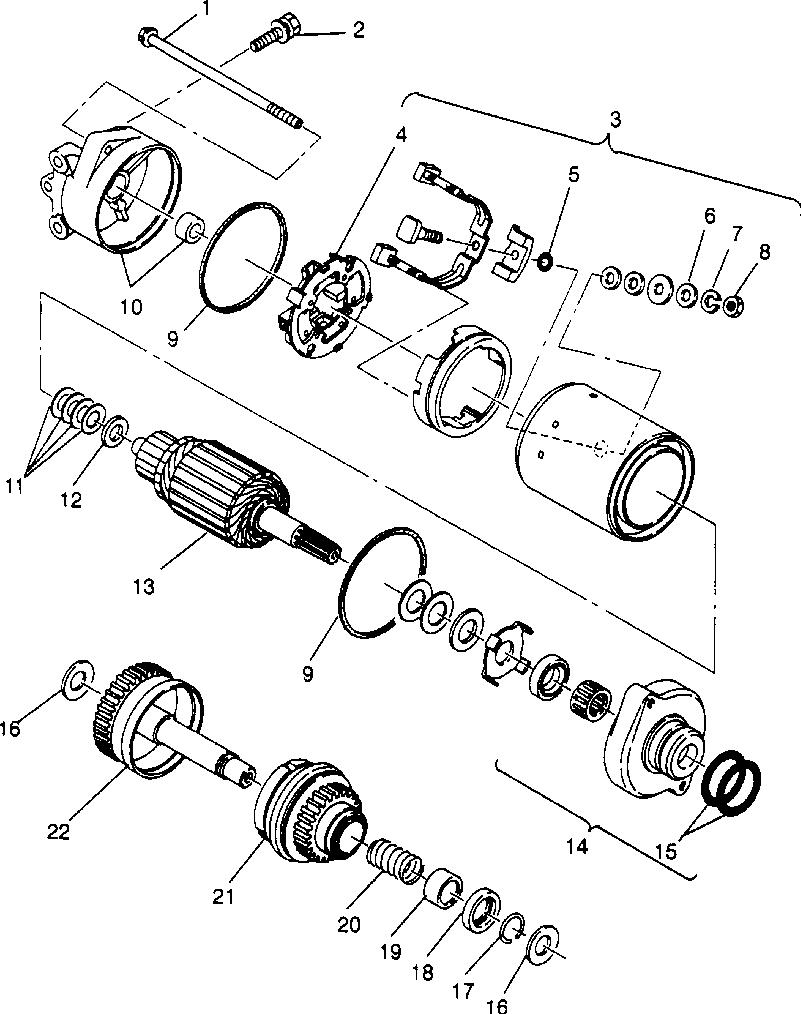 1
2
3
4
5
6
7
8
10
9
11
12
13
9
16
22
21
20
19
18
17
16
14
15