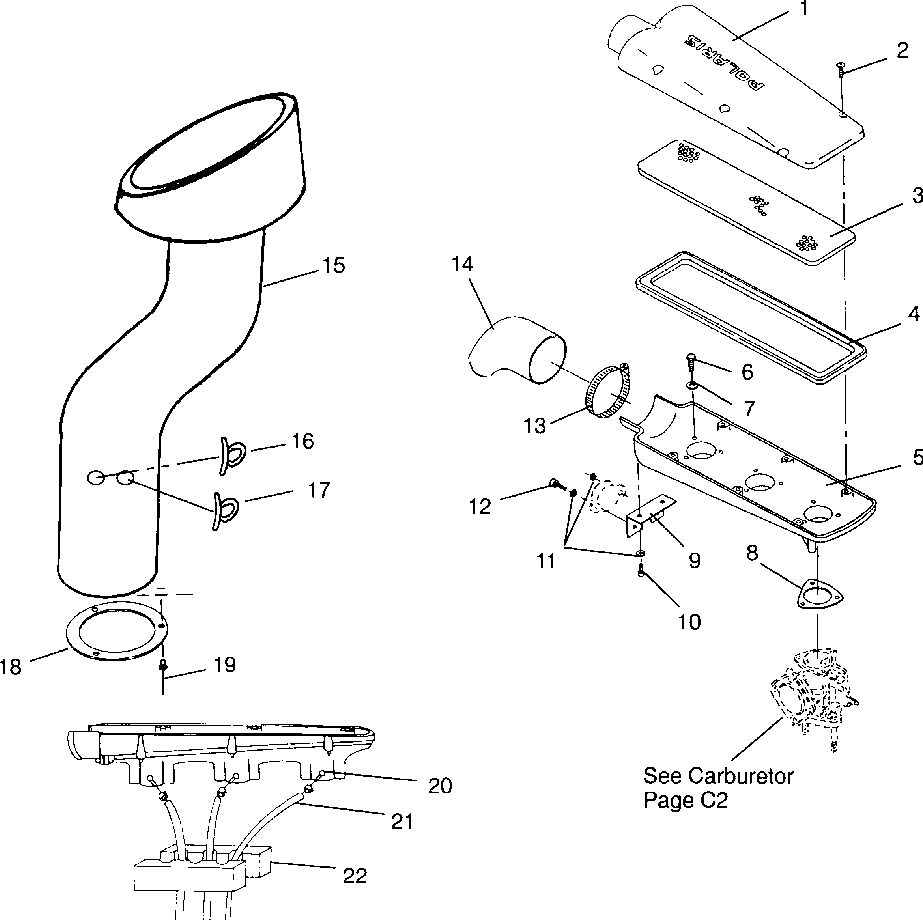 POLARIS

1
2
3
4
5
6
7
8
9
10
11
12
13
14
15
16
17
18
19
20
21
22

See Carburetor Page C2