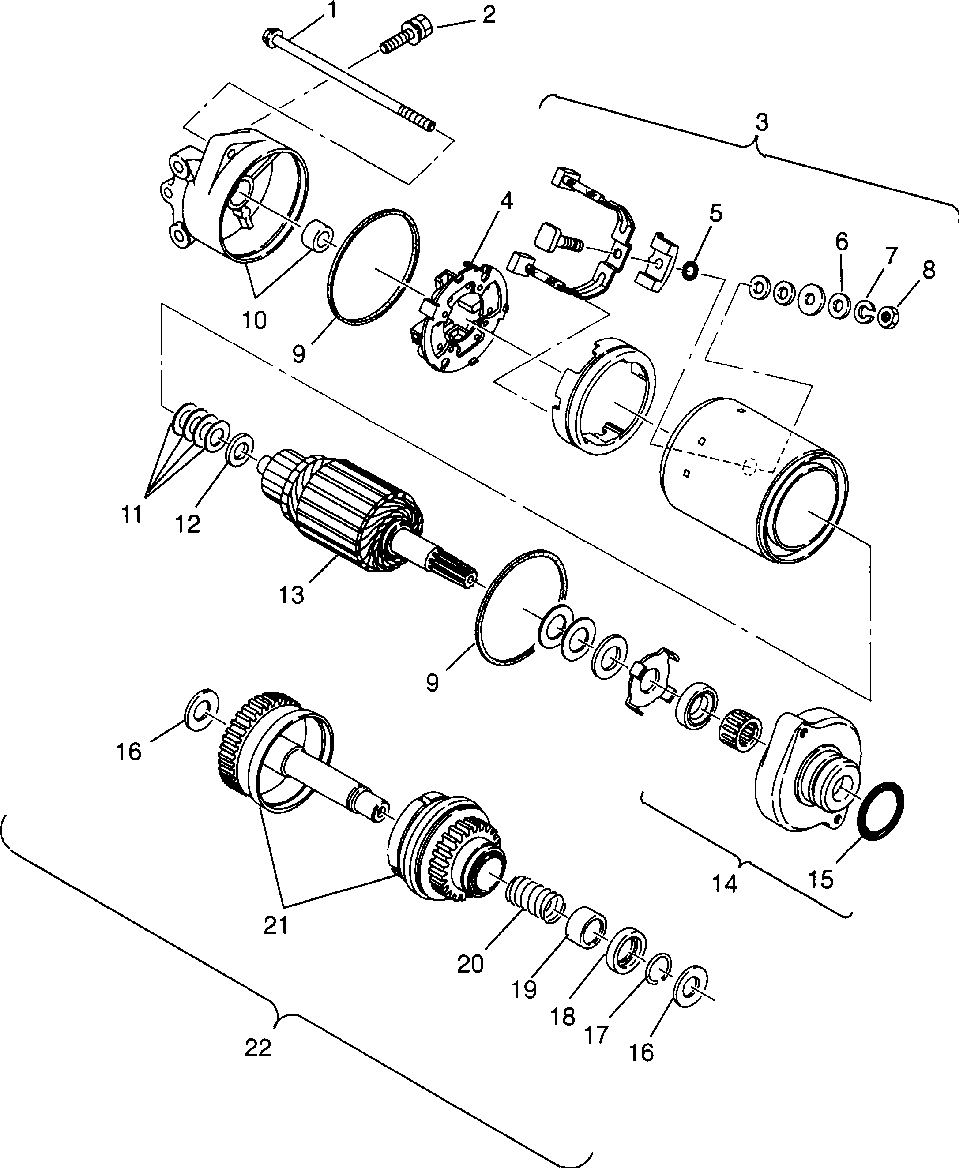 1
2
3
4
5
6
7
8
10
9
11
12
13
9
16
14
15
21
20
19
18
17
16
22