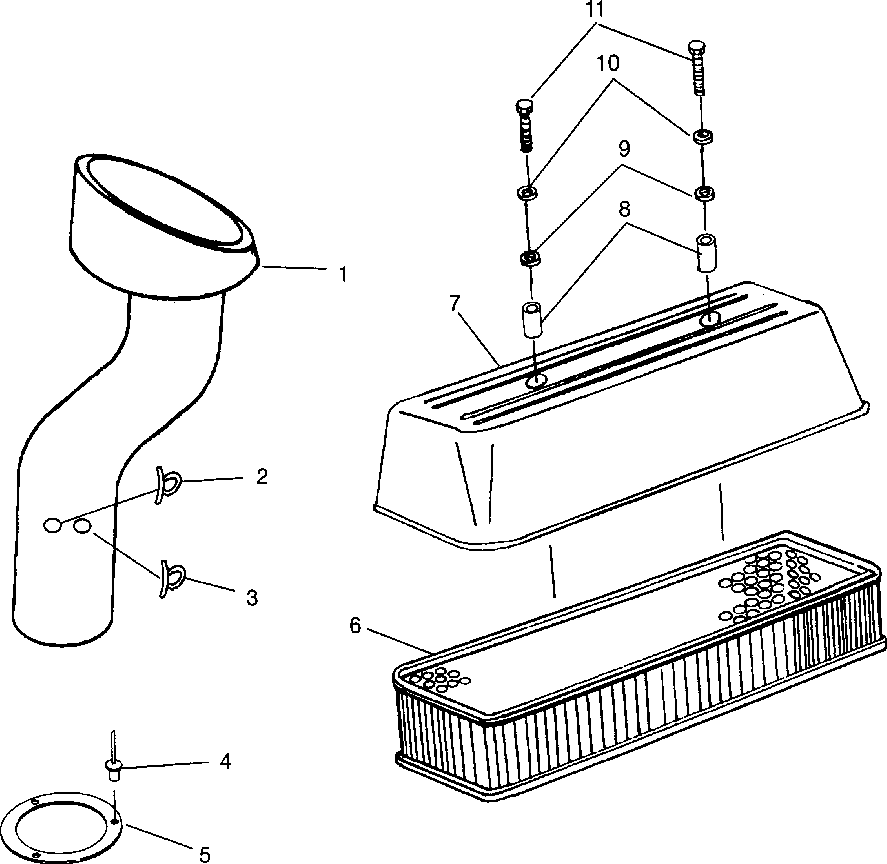 11
10
9
8
7
1
2
3
6
4
5