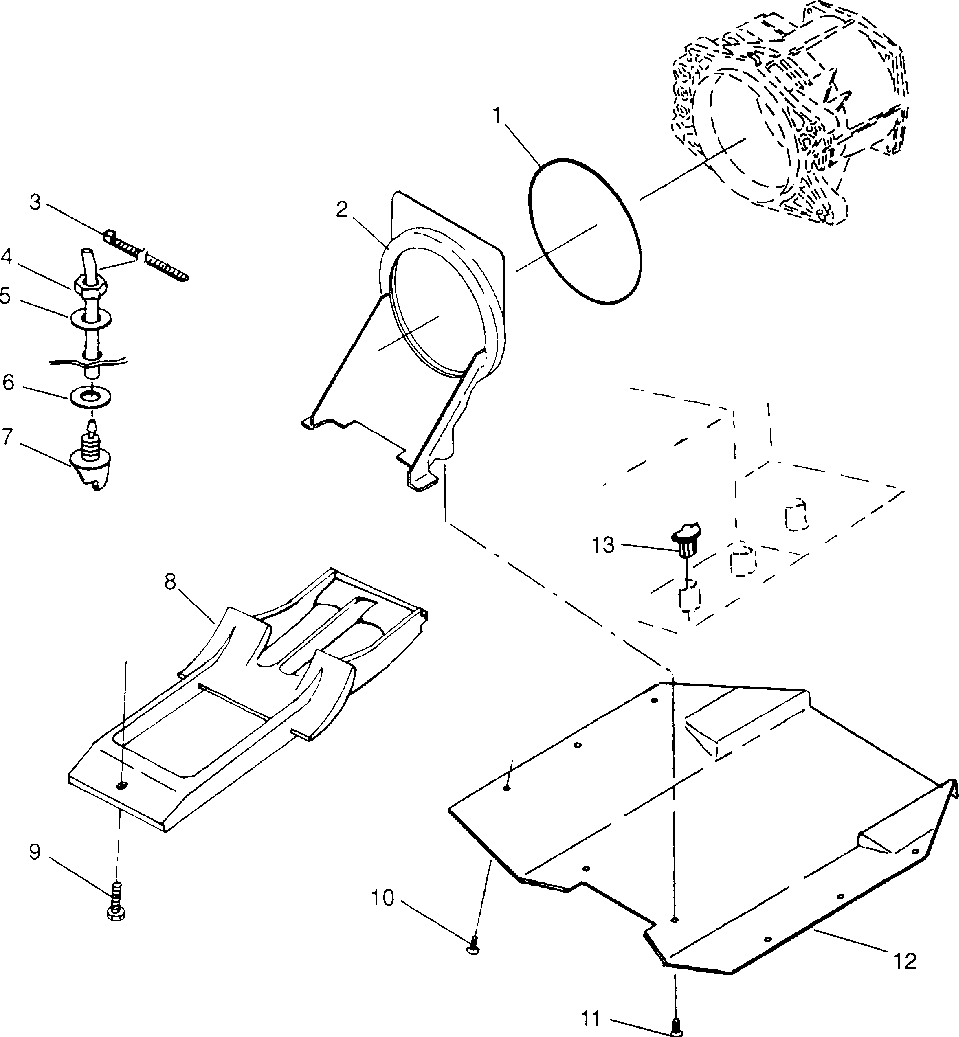 1
2
3
4
5
6
7
13
8
9
10
12
11