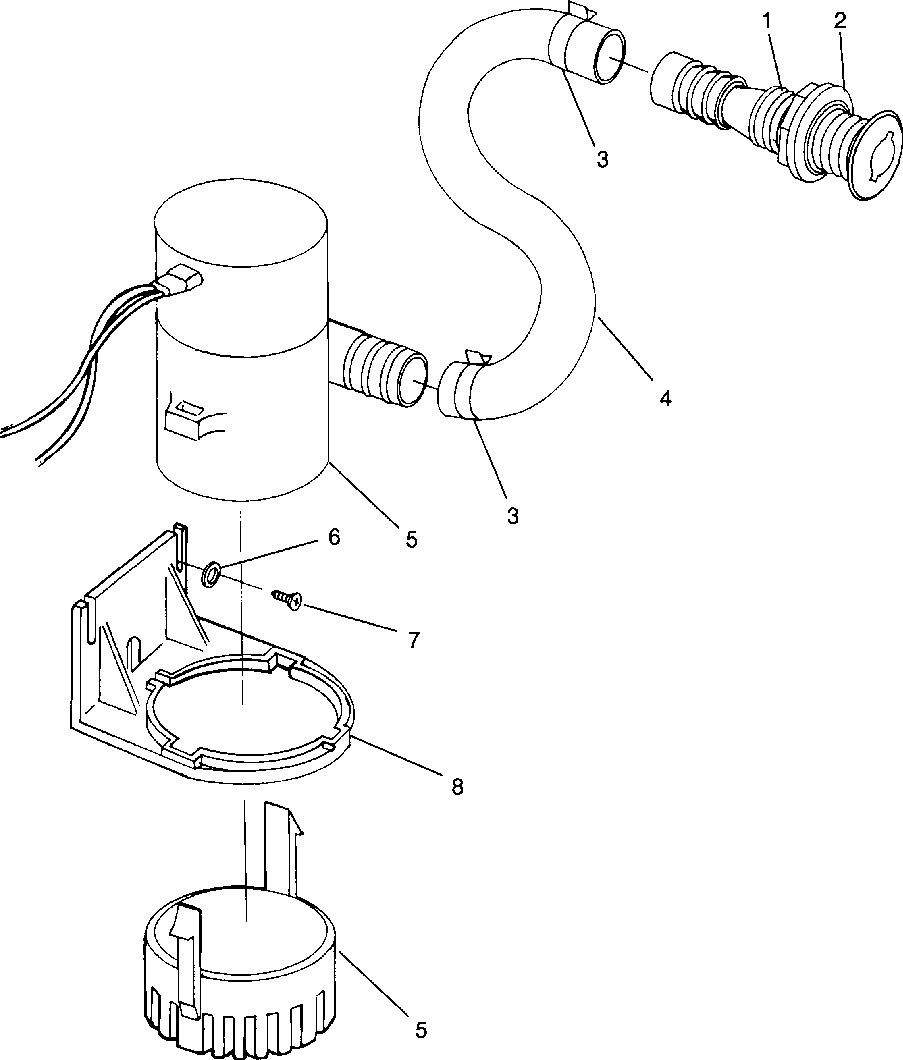 1
2
3
4
3
5
6
7
8
5