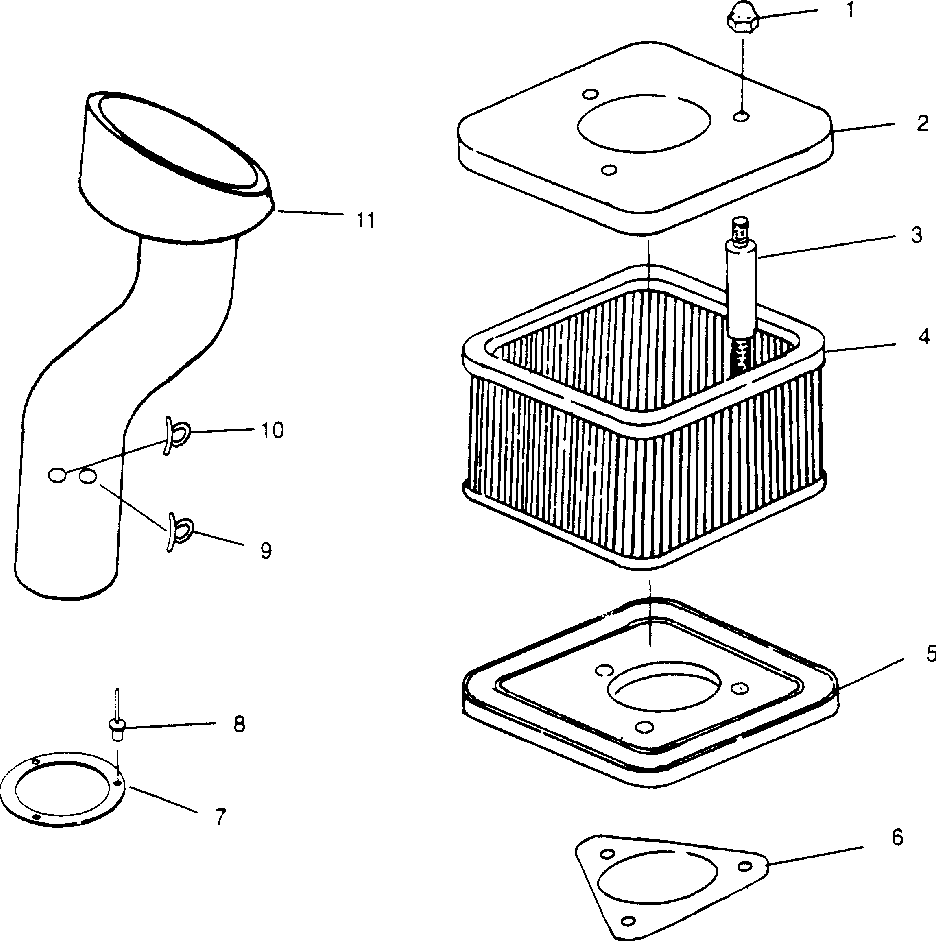 1
2
11
3
4
10
9
5
8
7
6