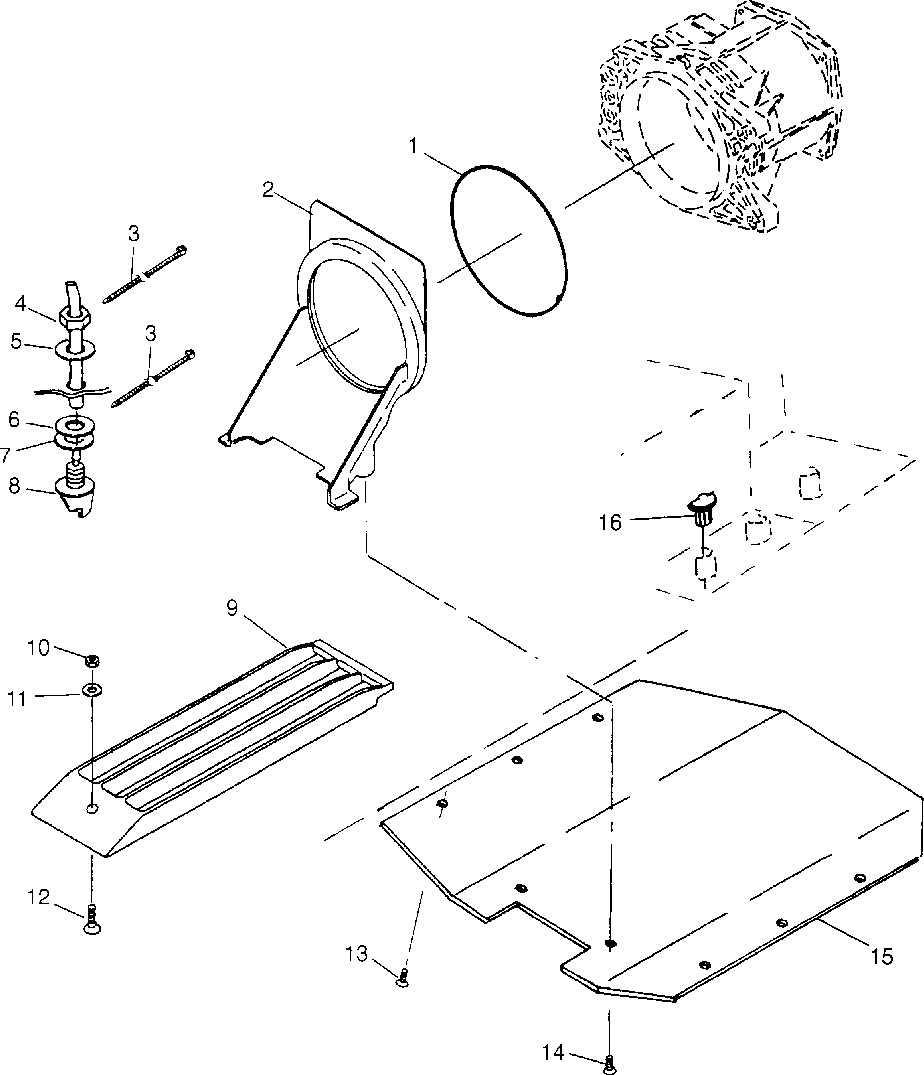 1
2
3
4
5
3
6
7
8
16
9
10
11
12
13
15
14